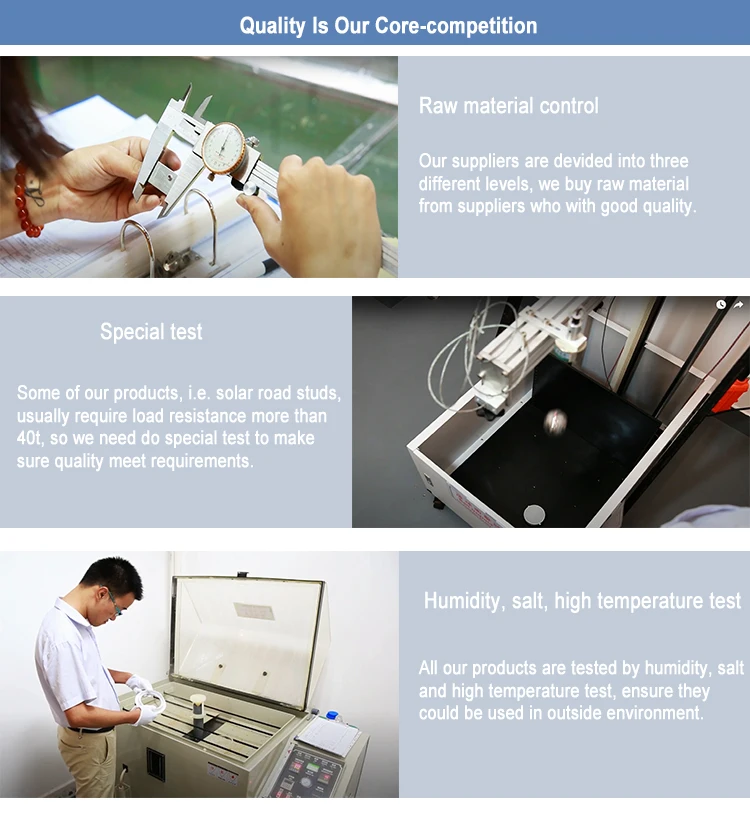 Quality Is Our Core-competition

Raw material control

Our suppliers are devided into three different levels, we buy raw material from suppliers who with good quality.

Special test

Some of our products, i.e. solar road studs, usually require load resistance more than 40t, so we need do special test to make sure quality meet requirements.

Humidity, salt, high temperature test

All our products are tested by humidity, salt and high temperature test, ensure they could be used in outside environment.