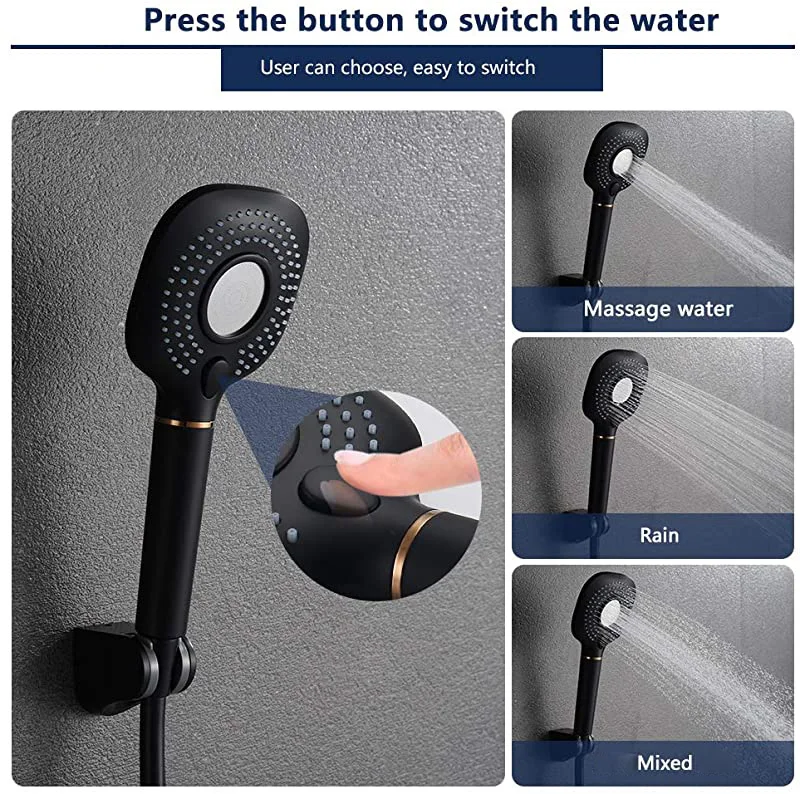 Press the button to switch the water

User can choose, easy to switch

Massage water

Rain

Mixed