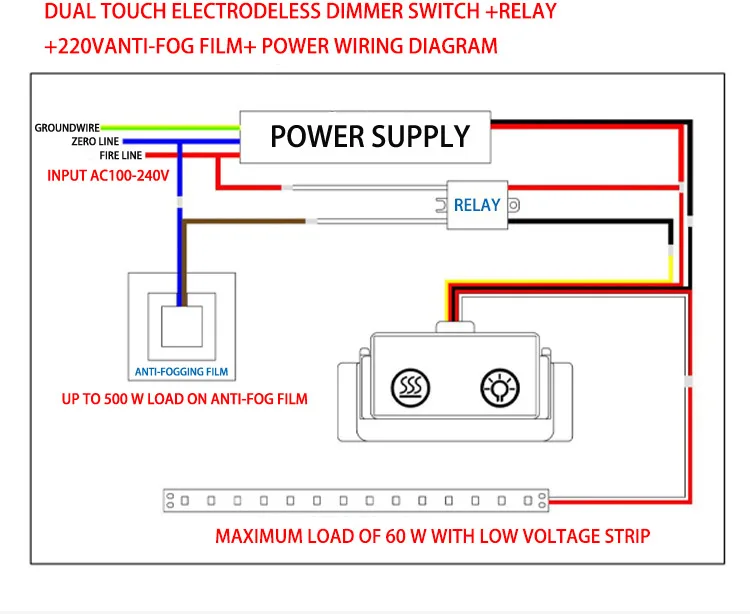 DUAL TOUCH ELECTRODELESS DIMMER SWITCH +RELAY +220VANTI-FOG FILM+ POWER WIRING DIAGRAM

GROUNDWIRE
ZERO LINE
FIRE LINE
INPUT AC100-240V

POWER SUPPLY

RELAY

ANTI-FOGGING FILM

UP TO 500 W LOAD ON ANTI-FOG FILM

MAXIMUM LOAD OF 60 W WITH LOW VOLTAGE STRIP