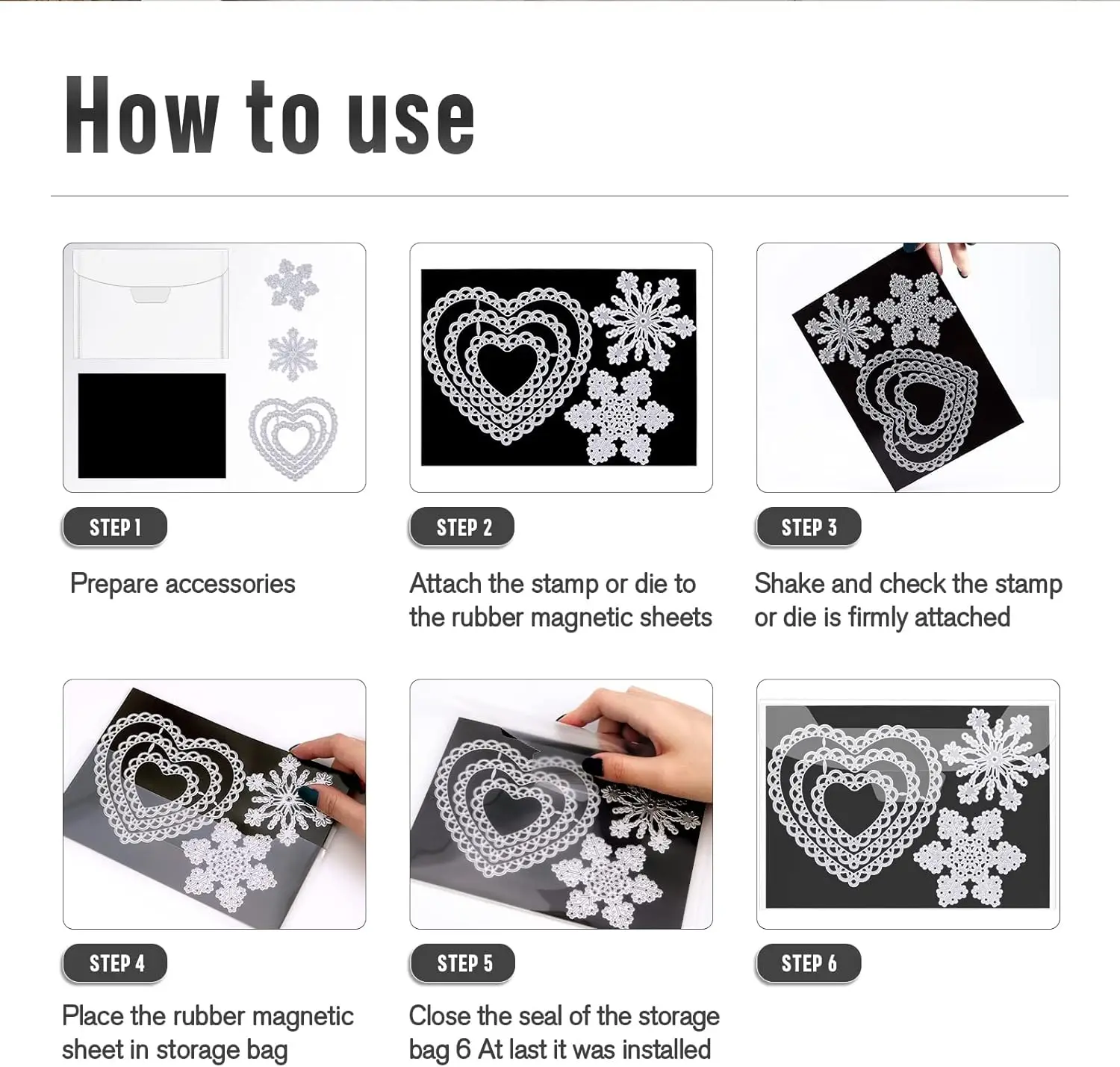 How to use

STEP 1

Prepare accessories

STEP 2

Attach the stamp or die to the rubber magnetic sheets

STEP 3

Shake and check the stamp or die is firmly attached

STEP 4

Place the rubber magnetic sheet in storage bag

STEP 5

Close the seal of the storage bag 6 At last it was installed

STEP 6