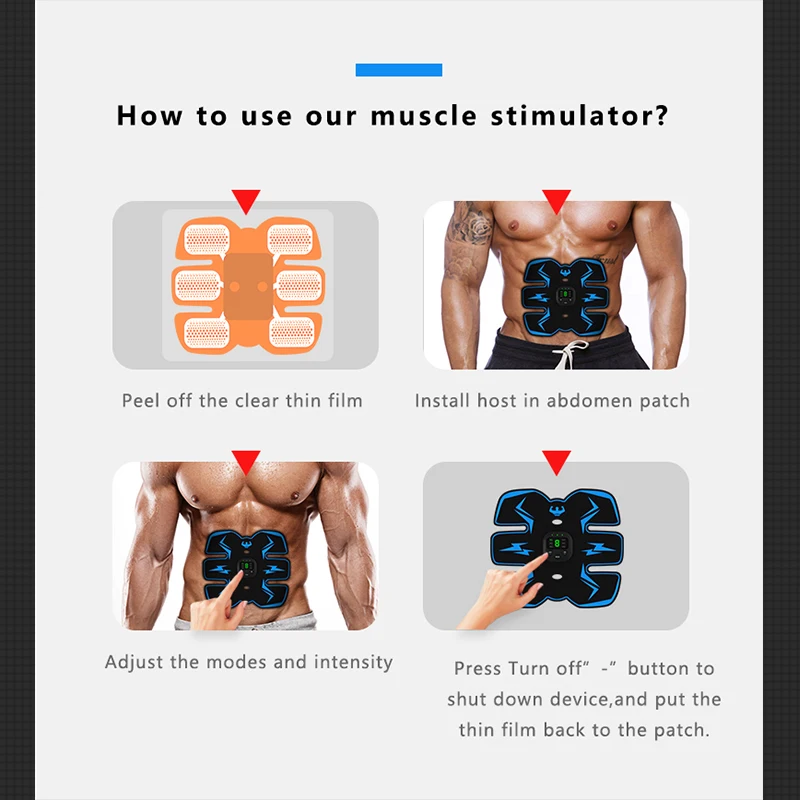 How to use our muscle stimulator?

Peel off the clear thin film

Install host in abdomen patch

Adjust the modes and intensity

Press Turn off" -" button to shut down device,and put the thin film back to the patch.