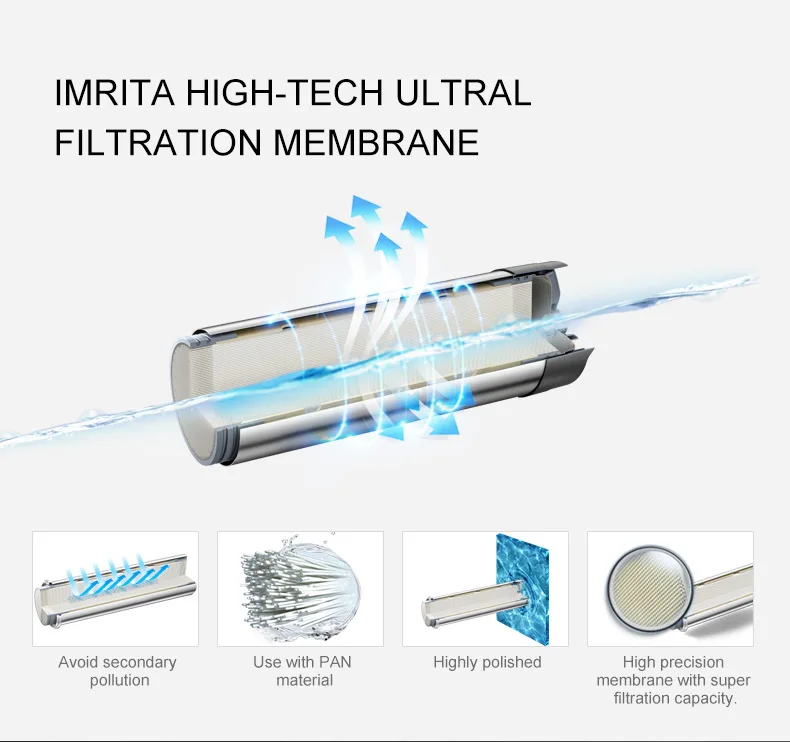 IMRITA HIGH-TECH ULTRAL FILTRATION MEMBRANE

Avoid secondary pollution

Use with PAN material

Highly polished

High precision membrane with super filtration capacity.