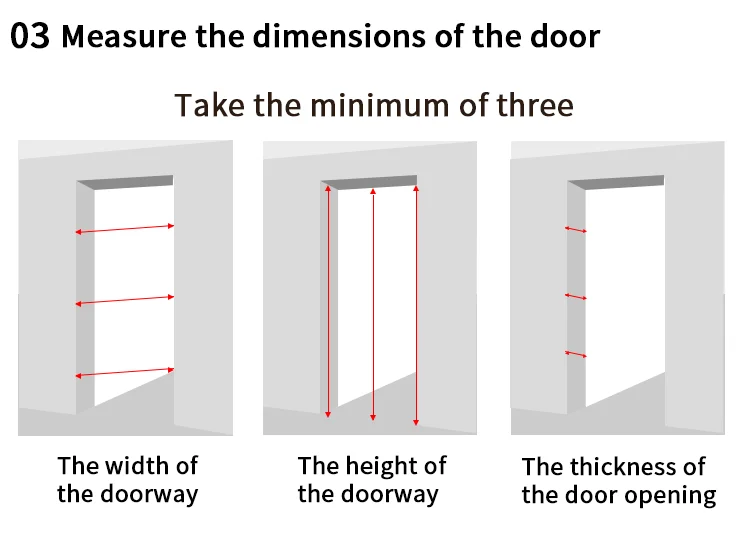 03 Measure the dimensions of the door

Take the minimum of three

The width of the doorway

The height of the doorway

The thickness of the door opening