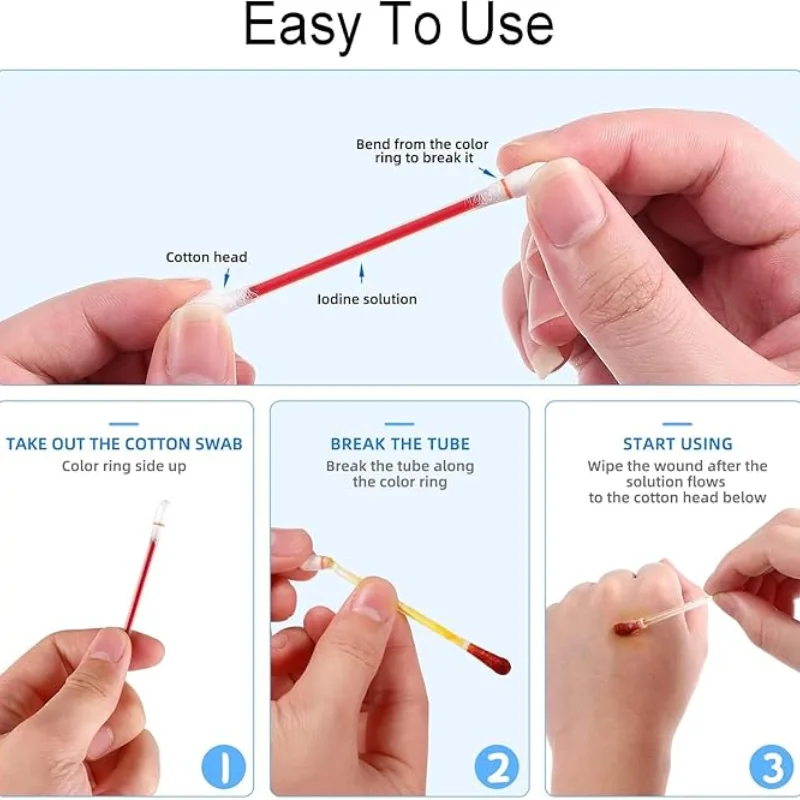 Easy To Use

Bend from the color ring to break it

Cotton head

Iodine solution

TAKE OUT THE COTTON SWAB
Color ring side up

1

BREAK THE TUBE
Break the tube along the color ring

2

START USING
Wipe the wound after the solution flows to the cotton head below

3