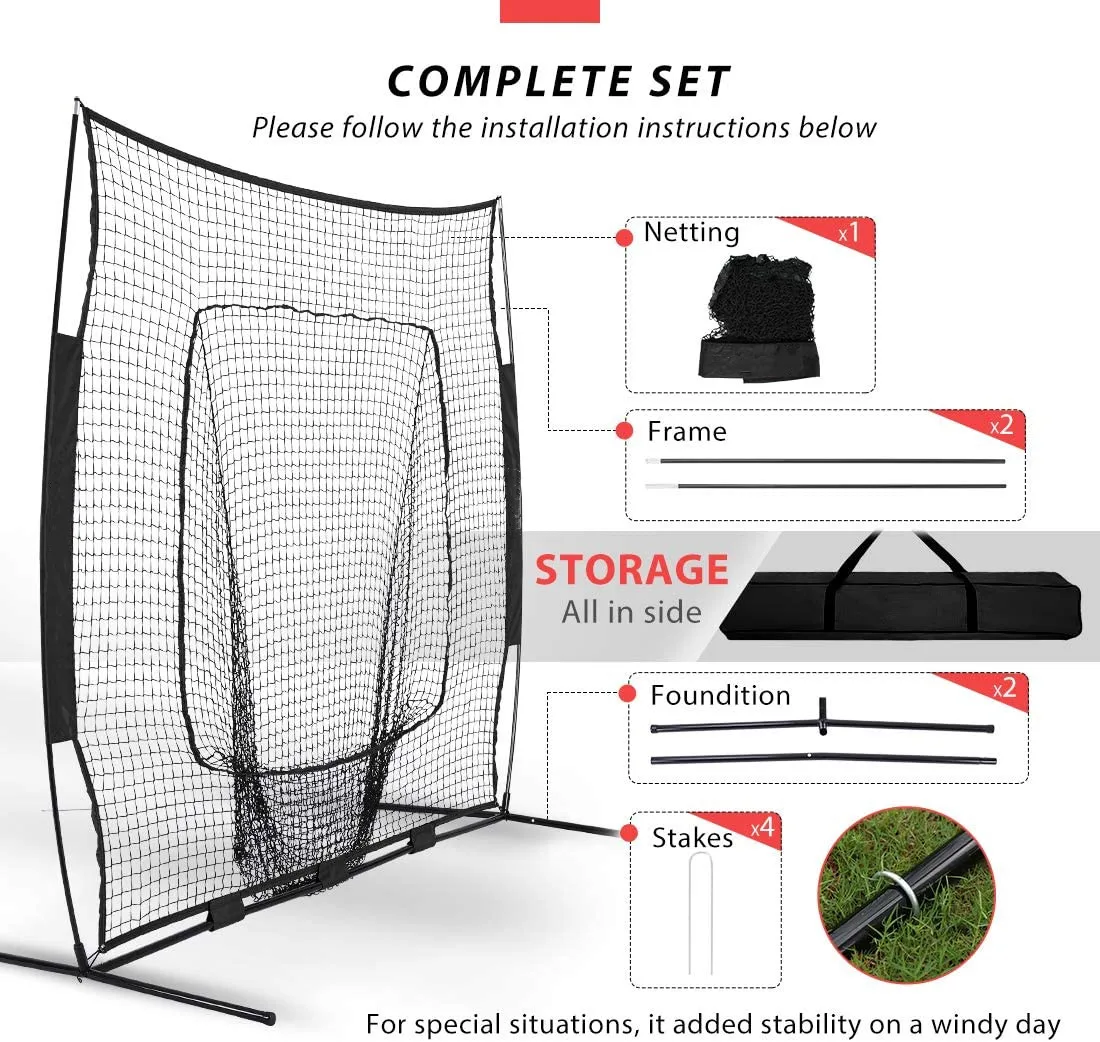 COMPLETE SET
Please follow the installation instructions below

Netting
x1

Frame
x2

STORAGE
All in side

Foundition
x2

Stakes
x4

For special situations, it added stability on a windy day