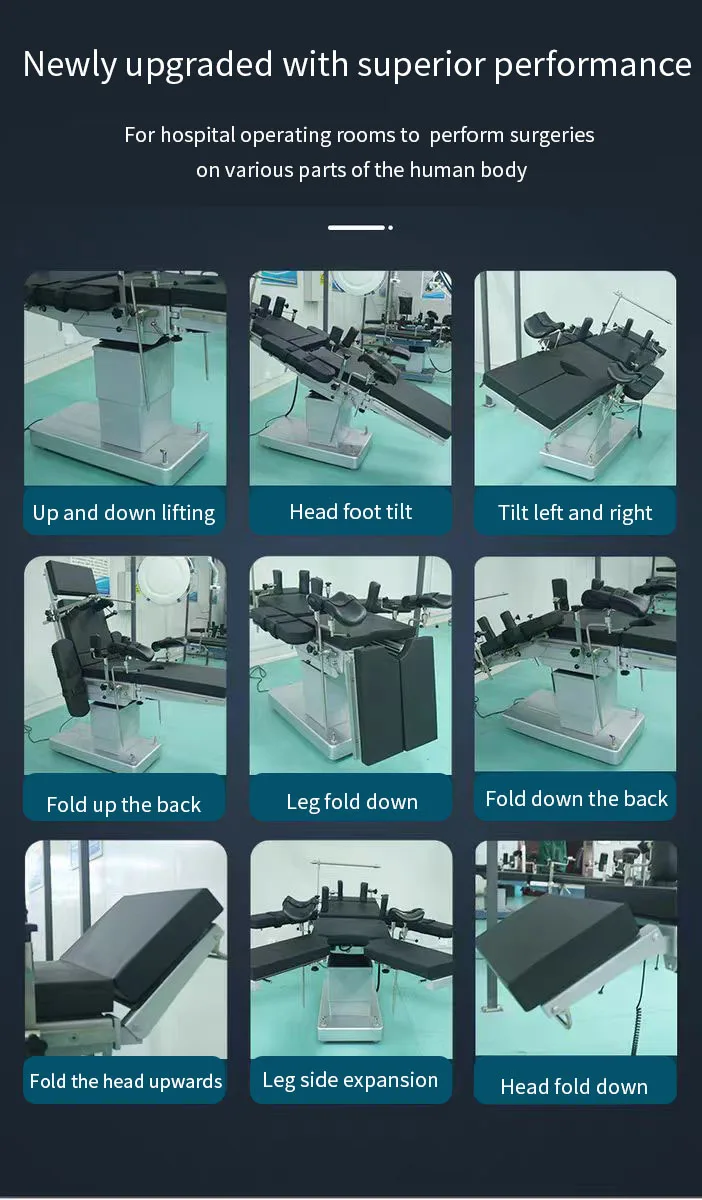 Newly upgraded with superior performance

For hospital operating rooms to perform surgeries on various parts of the human body

Up and down lifting

Head foot tilt

Tilt left and right

Fold up the back

Leg fold down

Fold down the back

Fold the head upwards

Leg side expansion

Head fold down