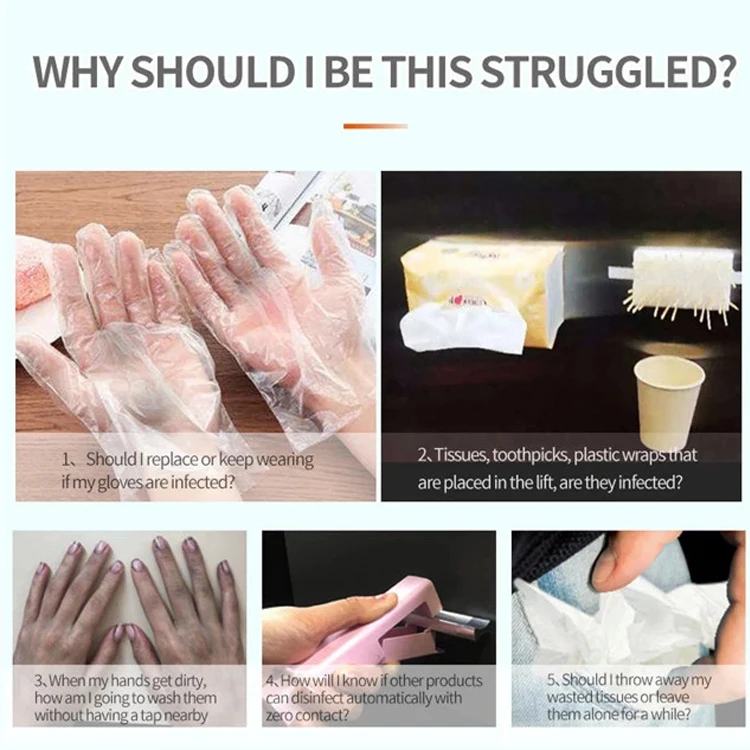 WHY SHOULD I BE THIS STRUGGLED?

1、Should I replace or keep wearing if my gloves are infected?

2、Tissues, toothpicks, plastic wraps that are placed in the lift, are they infected?

3、When my hands get dirty, how am I going to wash them without having a tap nearby

4、How will I know if other products can disinfect automatically with zero contact?

5、Should I throw away my wasted tissues or leave them alone for a while?