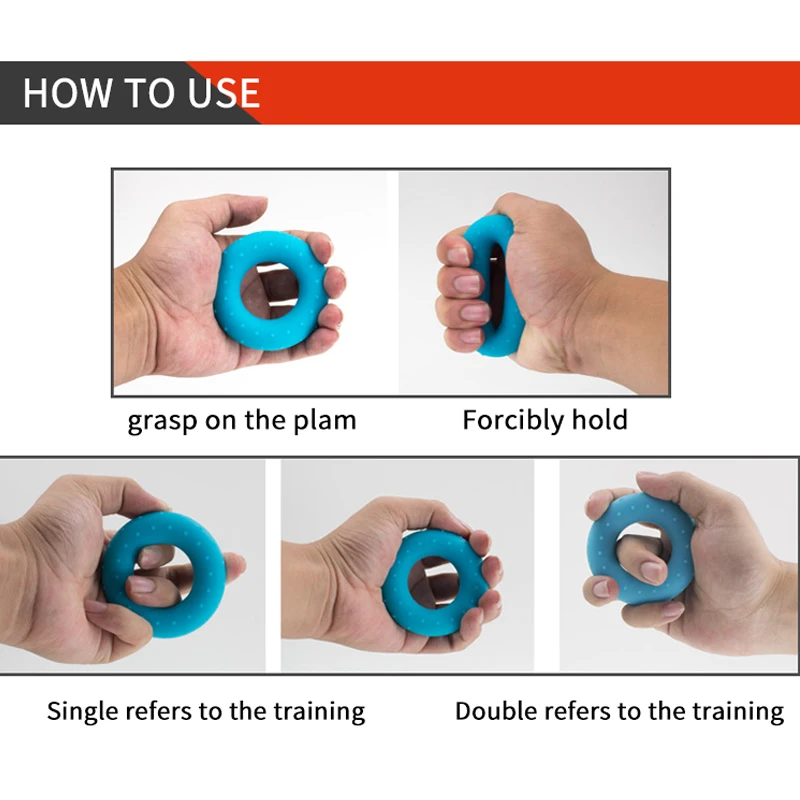 HOW TO USE

grasp on the plam

Forcibly hold

Single refers to the training

Double refers to the training