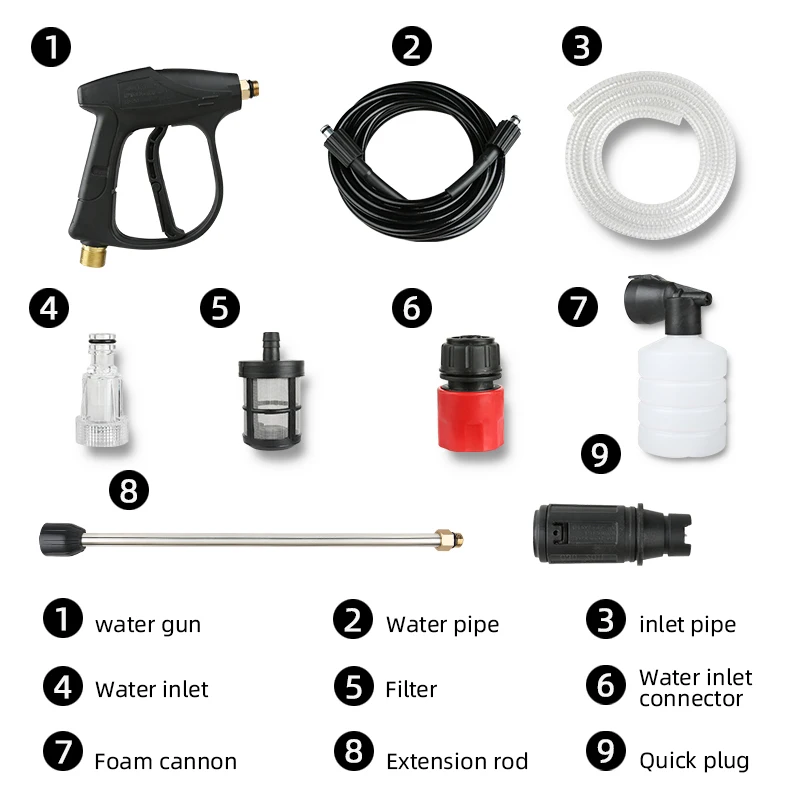 1
2
3
4
5
6
7
9
8

1 water gun
2 Water pipe
3 inlet pipe
4 Water inlet
5 Filter
6 Water inlet connector
7 Foam cannon
8 Extension rod
9 Quick plug