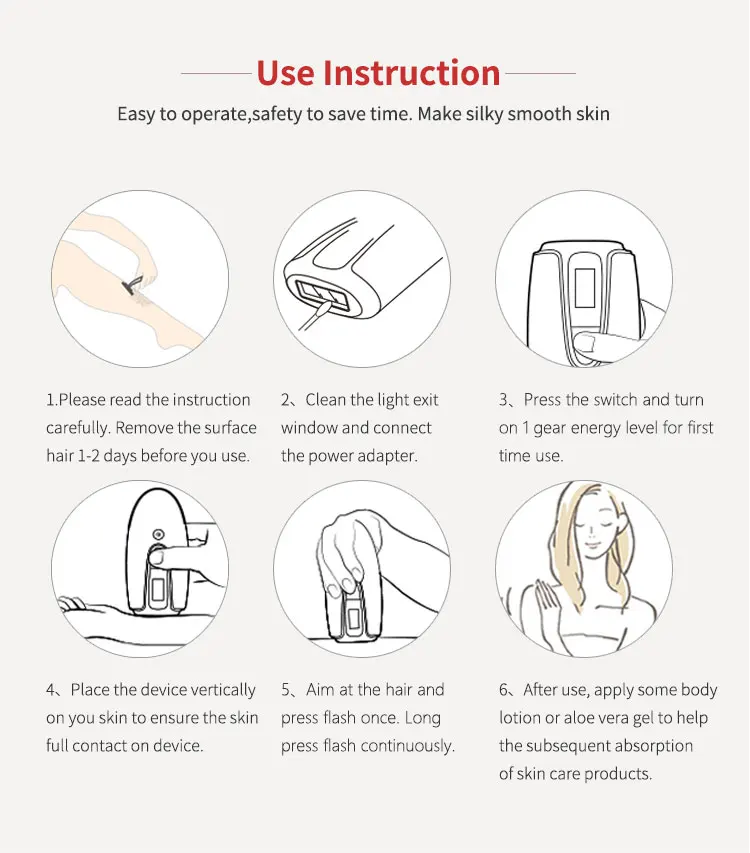 Use Instruction

Easy to operate,safety to save time. Make silky smooth skin

1.Please read the instruction carefully. Remove the surface hair 1-2 days before you use.

2、Clean the light exit window and connect the power adapter.

3、Press the switch and turn on 1 gear energy level for first time use.

4、Place the device vertically on you skin to ensure the skin full contact on device.

5、Aim at the hair and press flash once. Long press flash continuously.

6、After use, apply some body lotion or aloe vera gel to help the subsequent absorption of skin care products.