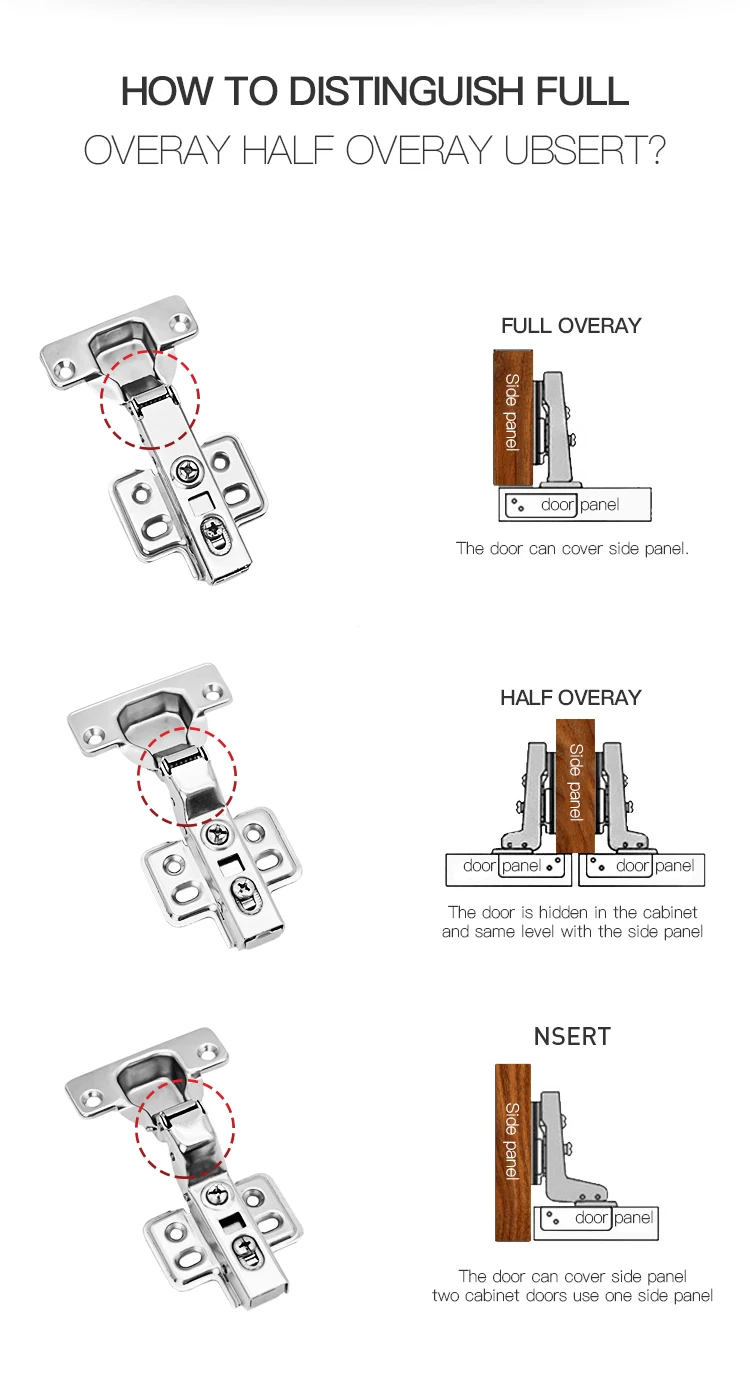 HOW TO DISTINGUISH FULL
OVERAY HALF OVERAY UBSERT?

FULL OVERAY

Side panel

door panel

The door can cover side panel.

HALF OVERAY

Side panel

door panel

door panel

The door is hidden in the cabinet and same level with the side panel

NSERT

Side panel

door panel

The door can cover side panel two cabinet doors use one side panel