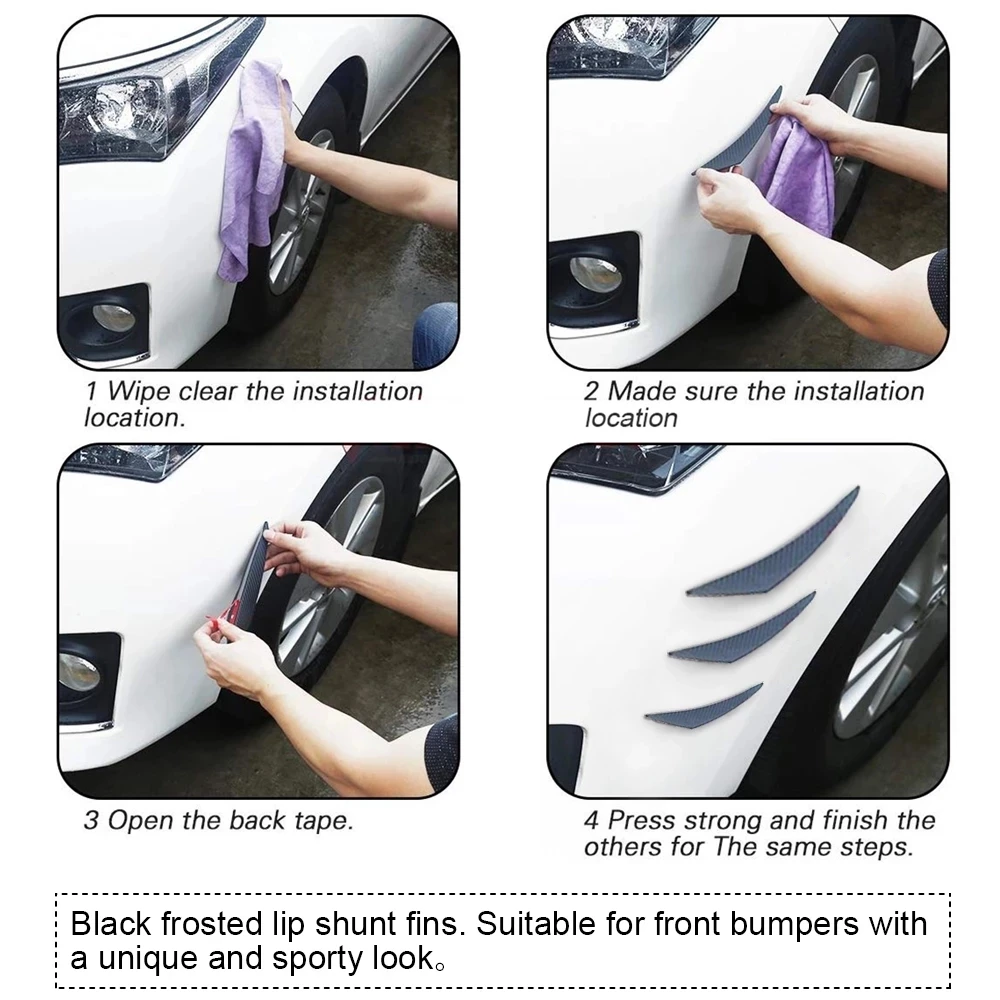 1 Wipe clear the installation location.

2 Made sure the installation location

3 Open the back tape.

4 Press strong and finish the others for The same steps.

Black frosted lip shunt fins. Suitable for front bumpers with a unique and sporty look。