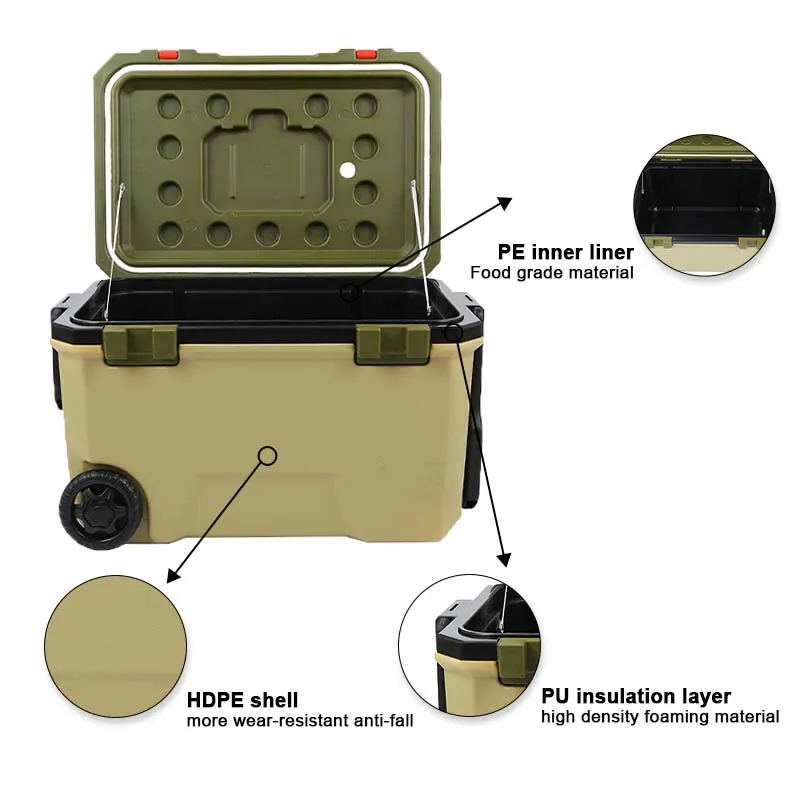 PE inner liner
Food grade material

HDPE shell
more wear-resistant anti-fall

PU insulation layer
high density foaming material