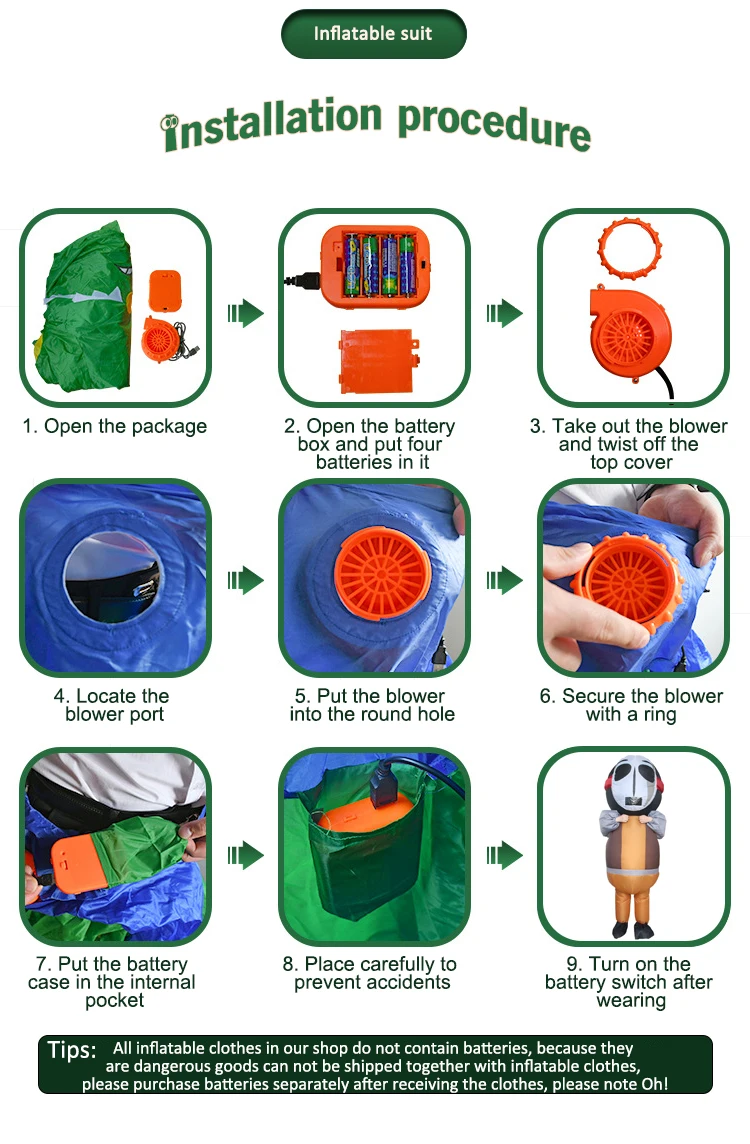 Inflatable suit

installation procedure

1. Open the package

2. Open the battery box and put four batteries in it

3. Take out the blower and twist off the top cover

4. Locate the blower port

5. Put the blower into the round hole

6. Secure the blower with a ring

7. Put the battery case in the internal pocket

8. Place carefully to prevent accidents

9. Turn on the battery switch after wearing

Tips: All inflatable clothes in our shop do not contain batteries, because they are dangerous goods can not be shipped together with inflatable clothes, please purchase batteries separately after receiving the clothes, please note Oh!