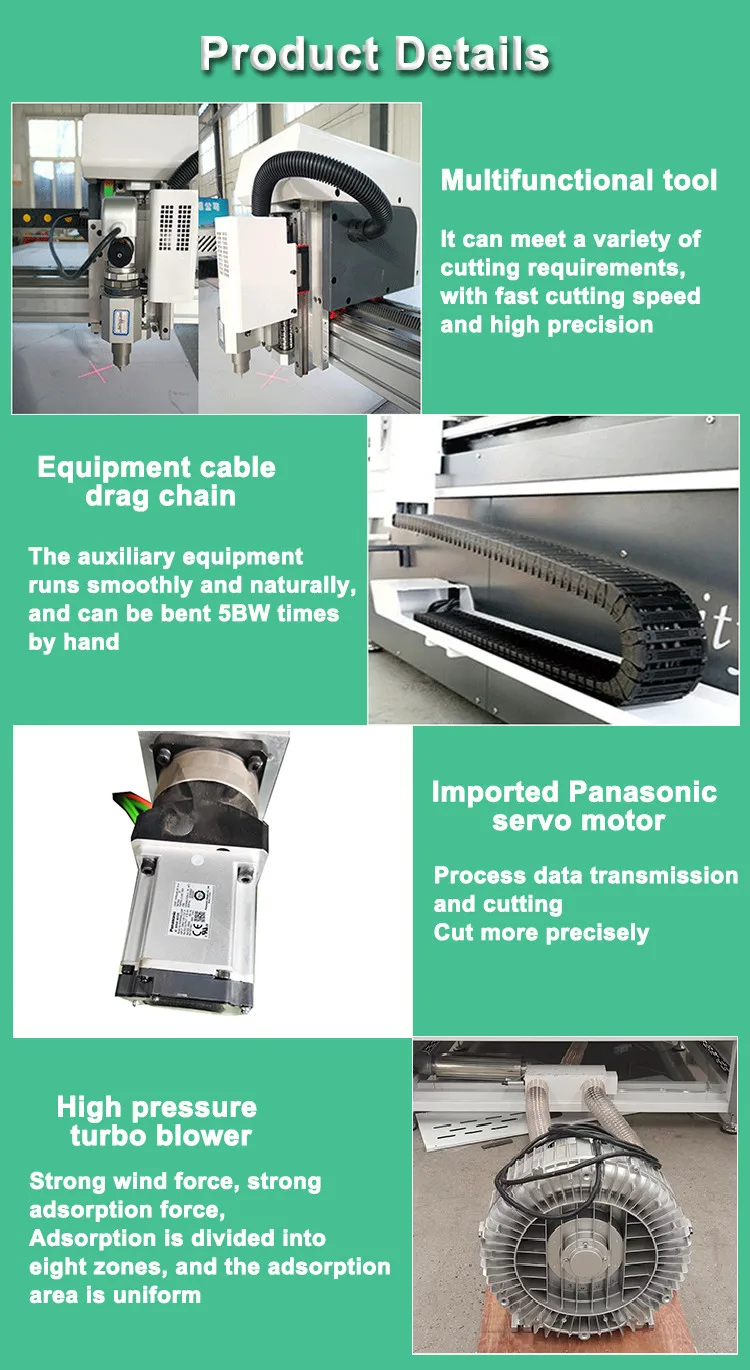 Product Details

Multifunctional tool

It can meet a variety of cutting requirements, with fast cutting speed and high precision

Equipment cable drag chain

The auxiliary equipment runs smoothly and naturally, and can be bent 5BW times by hand

Imported Panasonic servo motor

Process data transmission and cutting
Cut more precisely

High pressure turbo blower

Strong wind force, strong adsorption force,
Adsorption is divided into eight zones, and the adsorption area is uniform