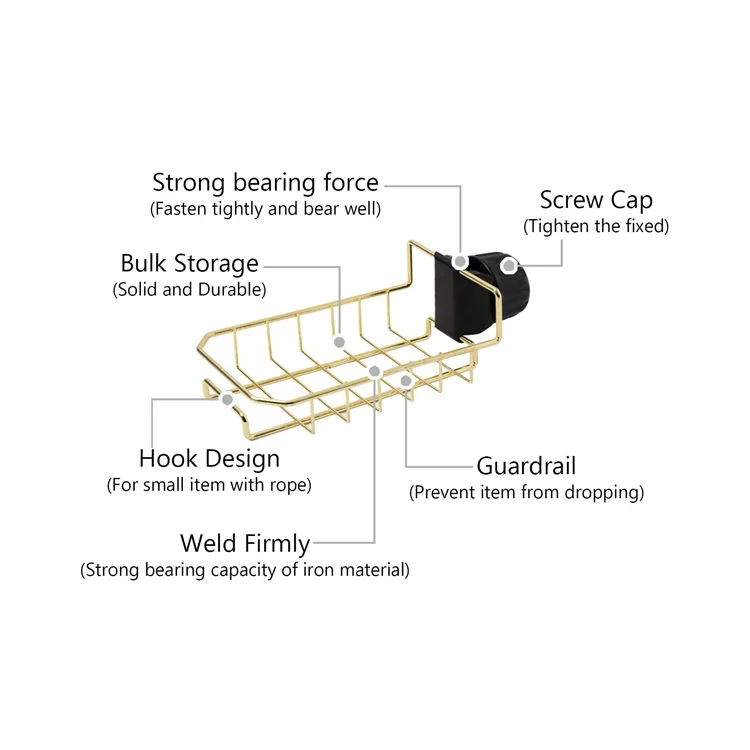 Strong bearing force
(Fasten tightly and bear well)

Screw Cap
(Tighten the fixed)

Bulk Storage
(Solid and Durable)

Hook Design
(For small item with rope)

Guardrail
(Prevent item from dropping)

Weld Firmly
(Strong bearing capacity of iron material)