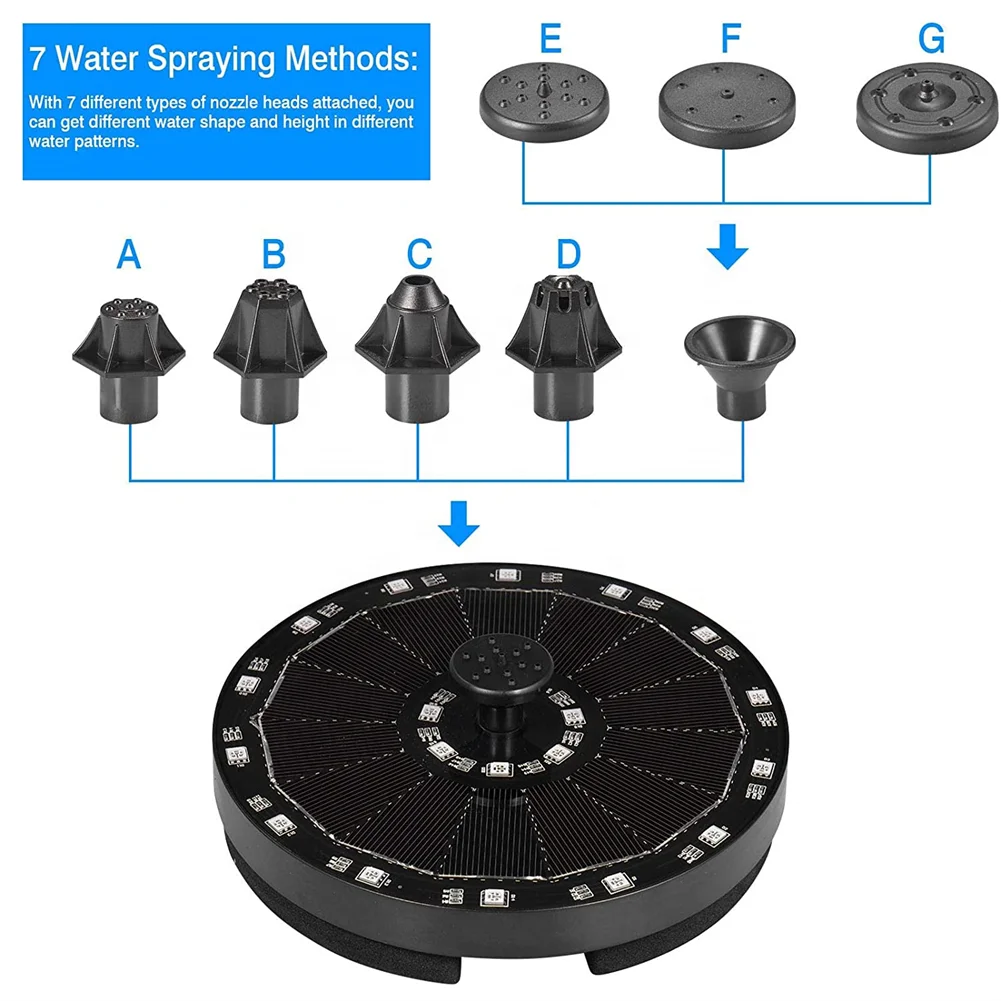 7 Water Spraying Methods:

With 7 different types of nozzle heads attached, you can get different water shape and height in different water patterns.

E

F

G

A

B

C

D