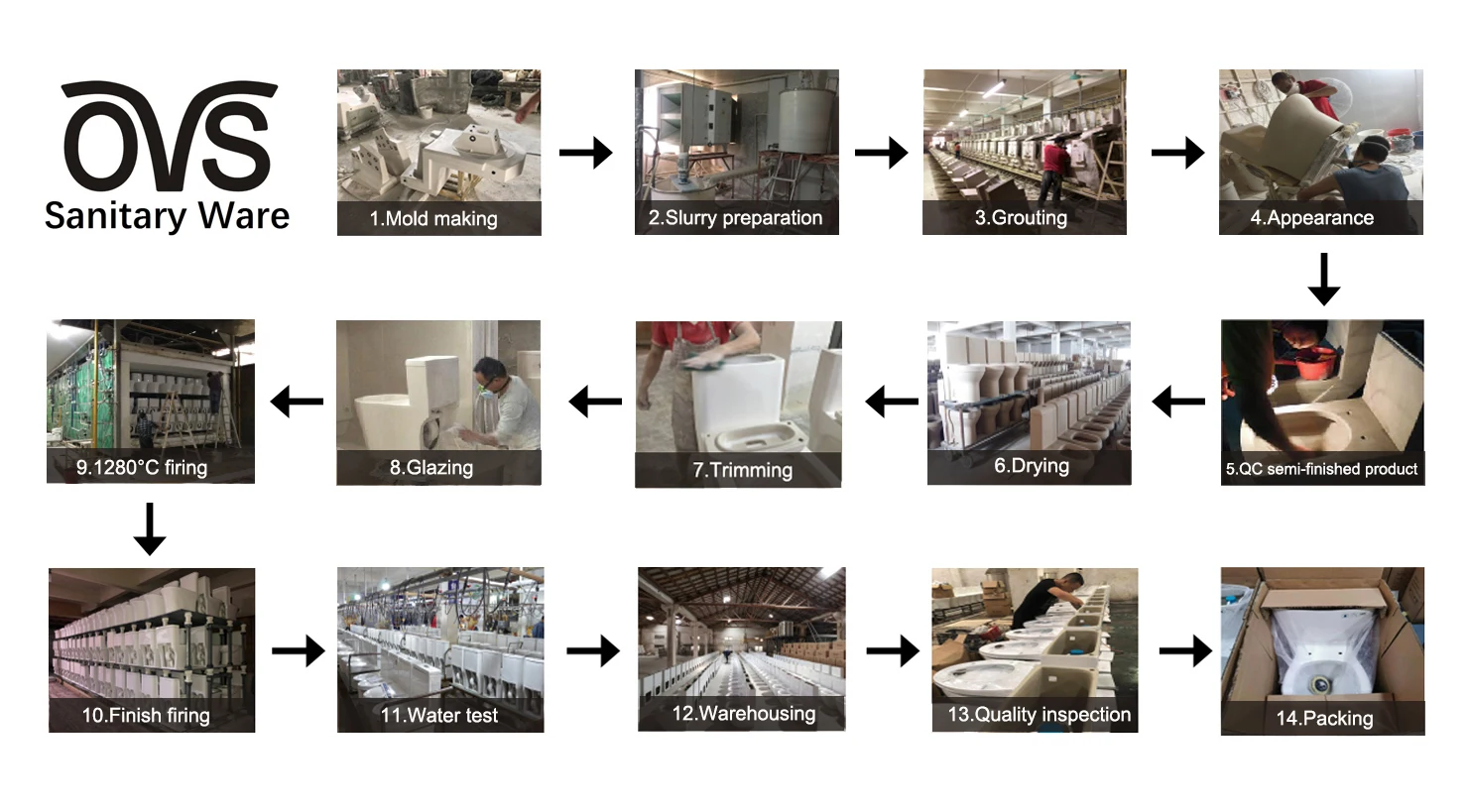 OVS
Sanitary Ware

1.Mold making

2.Slurry preparation

3.Grouting

4.Appearance

5.QC semi-finished product

6.Drying

7.Trimming

8.Glazing

9.1280°C firing

10.Finish firing

11.Water test

12.Warehousing

13.Quality inspection

14.Packing