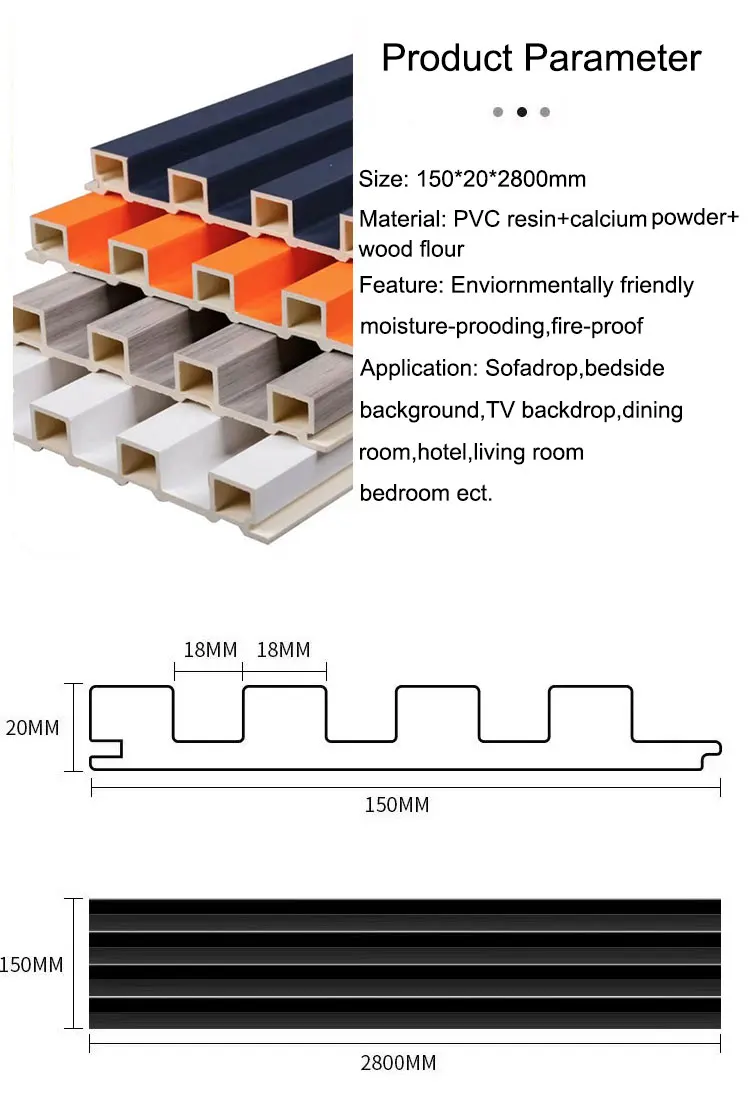 Product Parameter

Size: 150*20*2800mm

Material: PVC resin+calcium powder+ wood flour

Feature: Enviornmentally friendly moisture-prooding,fire-proof

Application: Sofadrop,bedside background,TV backdrop,dining room,hotel,living room bedroom ect.

18MM 18MM

20MM

150MM

150MM

2800MM