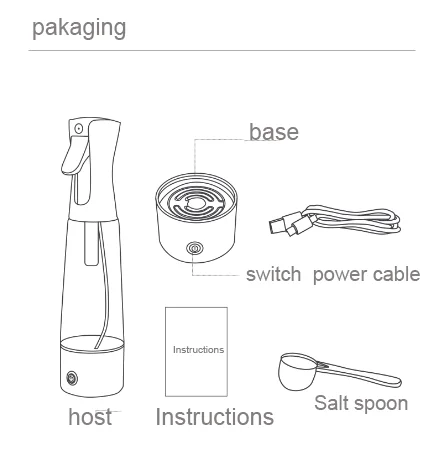 pakaging

base

switch power cable

Instructions

host Instructions

Salt spoon