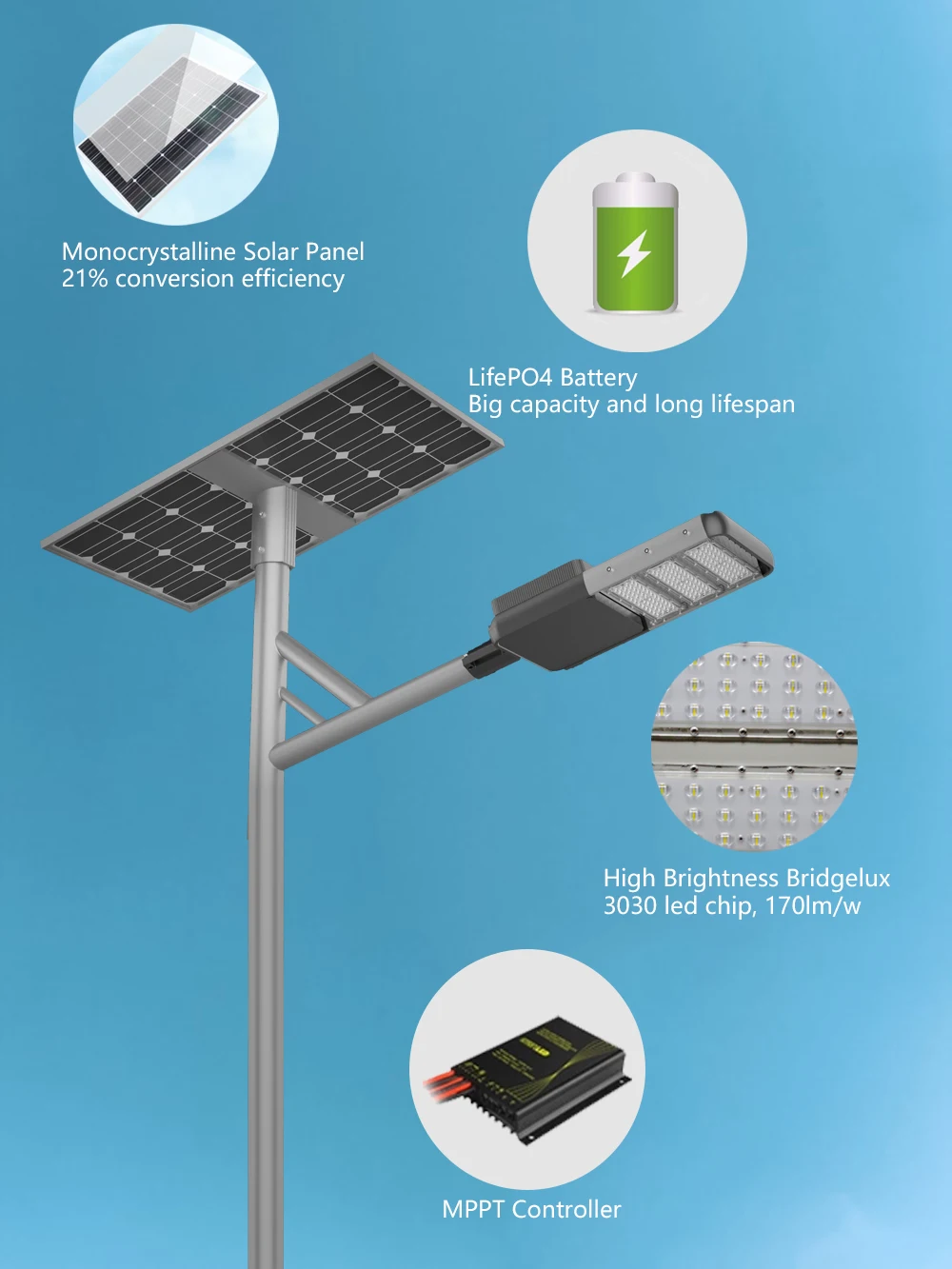 Monocrystalline Solar Panel
21% conversion efficiency

LifePO4 Battery
Big capacity and long lifespan

High Brightness Bridgelux
3030 led chip, 170lm/w

MPPT Controller