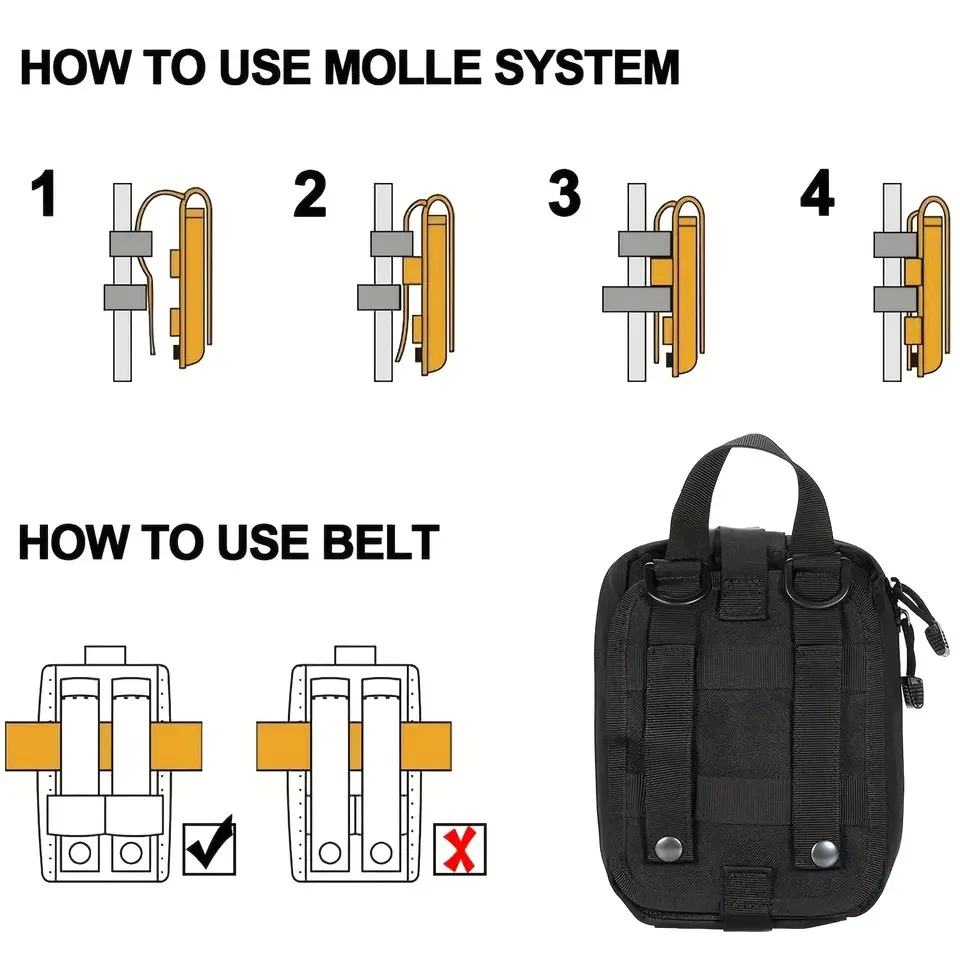 HOW TO USE MOLLE SYSTEM

1

2

3

4

HOW TO USE BELT