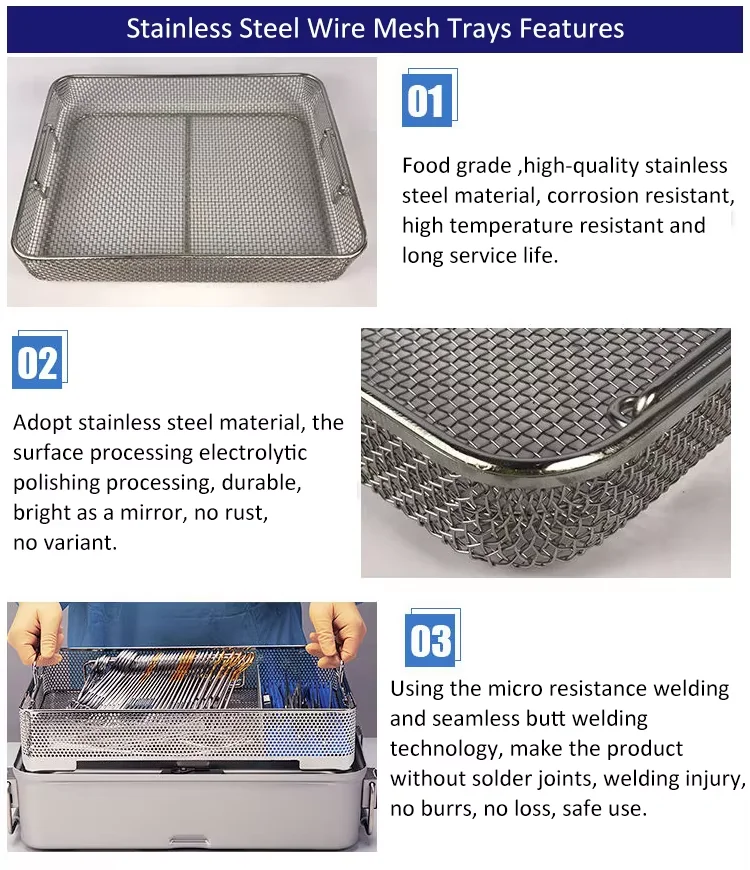 Stainless Steel Wire Mesh Trays Features

01

Food grade ,high-quality stainless steel material, corrosion resistant, high temperature resistant and long service life.

02

Adopt stainless steel material, the surface processing electrolytic polishing processing, durable, bright as a mirror, no rust, no variant.

03

Using the micro resistance welding and seamless butt welding technology, make the product without solder joints, welding injury, no burrs, no loss, safe use.