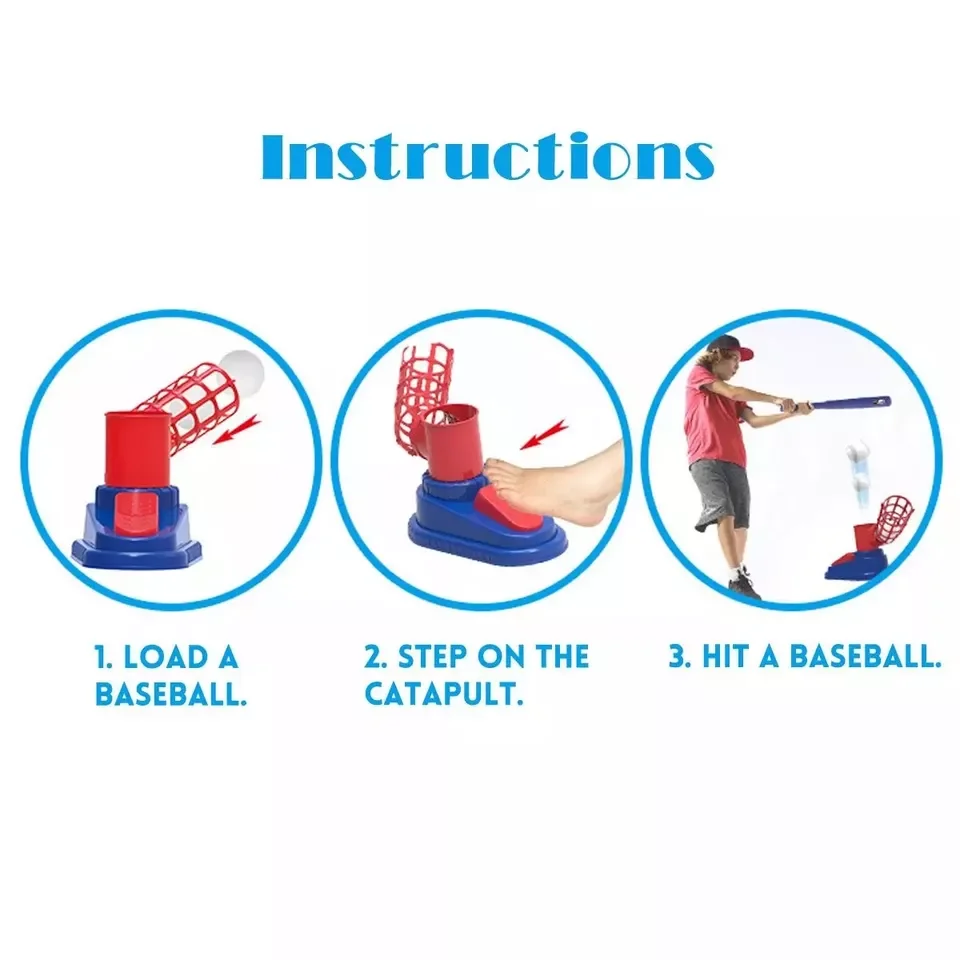 Instructions

1. LOAD A BASEBALL.

2. STEP ON THE CATAPULT.

3. HIT A BASEBALL.