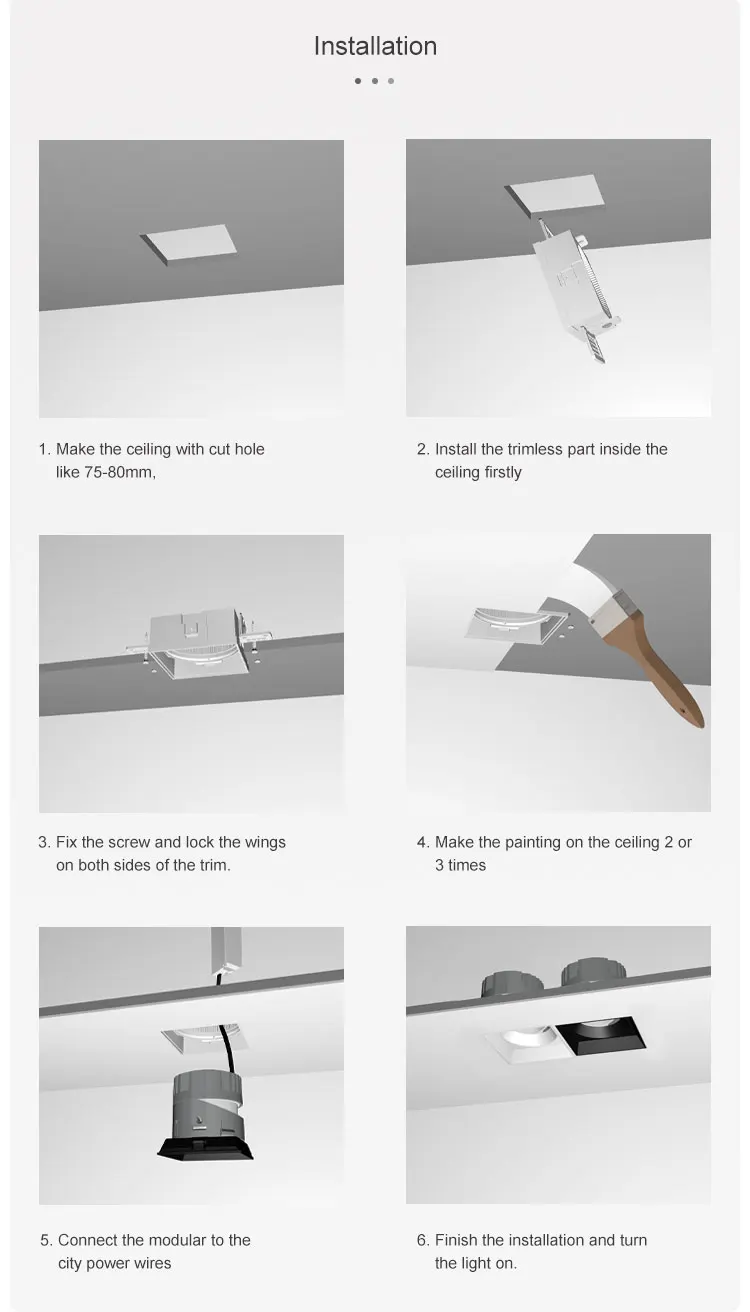 Installation

1. Make the ceiling with cut hole like 75-80mm,

2. Install the trimless part inside the ceiling firstly

3. Fix the screw and lock the wings on both sides of the trim.

4. Make the painting on the ceiling 2 or 3 times

5. Connect the modular to the city power wires

6. Finish the installation and turn the light on.