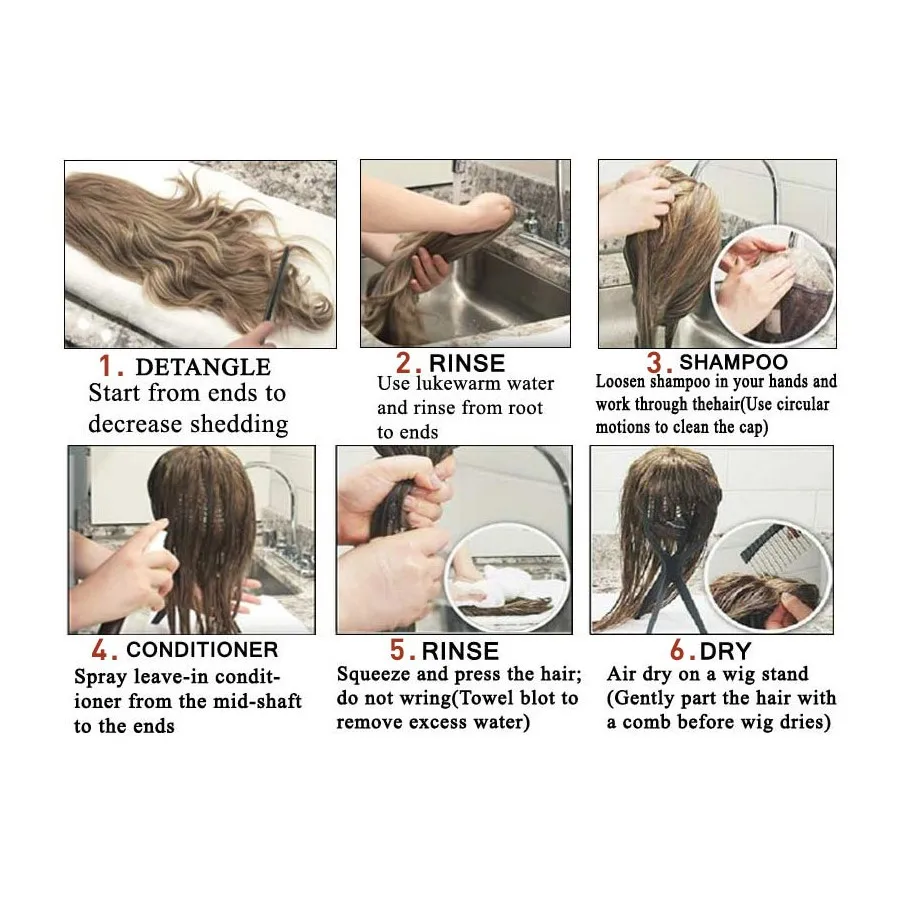 1. DETANGLE
Start from ends to decrease shedding

2. RINSE
Use lukewarm water and rinse from root to ends

3. SHAMPOO
Loosen shampoo in your hands and work through thehair(Use circular motions to clean the cap)

4. CONDITIONER
Spray leave-in conditioner from the mid-shaft to the ends

5. RINSE
Squeeze and press the hair; do not wring(Towel blot to remove excess water)

6. DRY
Air dry on a wig stand (Gently part the hair with a comb before wig dries)