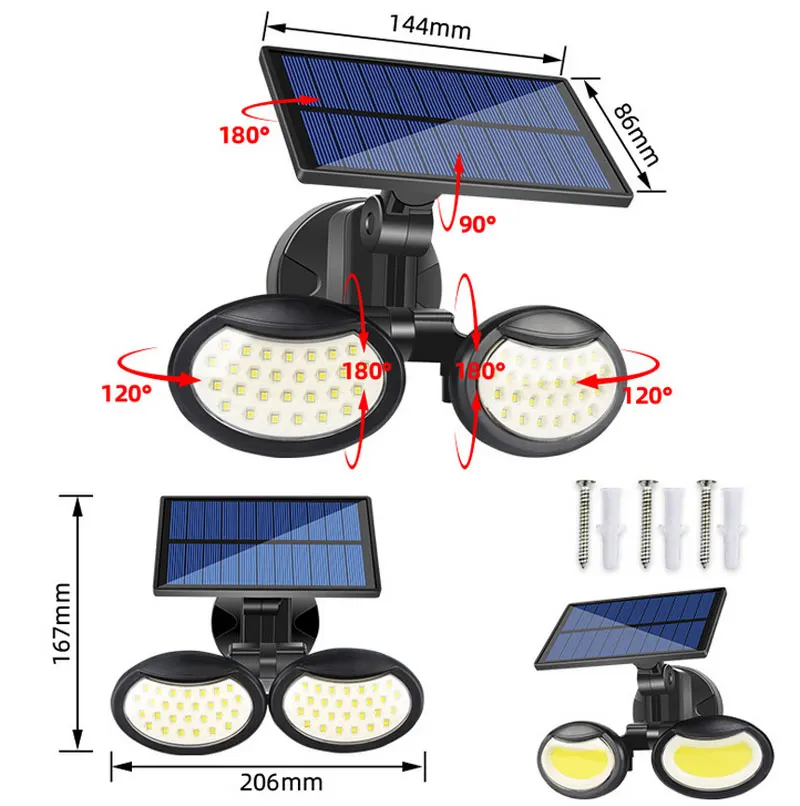 144mm

86mm

180°

90°

120°

180°

180°

120°

167mm

206mm