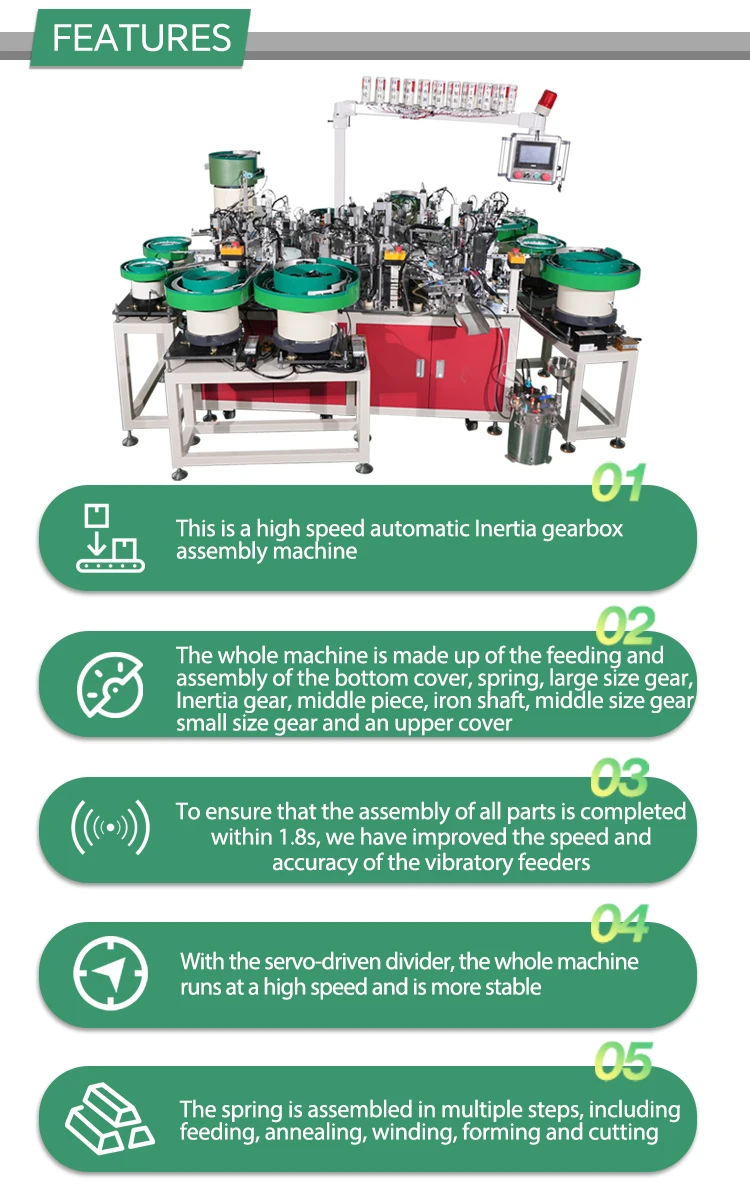 FEATURES

01

This is a high speed automatic Inertia gearbox assembly machine

02

The whole machine is made up of the feeding and assembly of the bottom cover, spring, large size gear, Inertia gear, middle piece, iron shaft, middle size gear small size gear and an upper cover

03

To ensure that the assembly of all parts is completed within 1.8s, we have improved the speed and accuracy of the vibratory feeders

04

With the servo-driven divider, the whole machine runs at a high speed and is more stable

05

The spring is assembled in multiple steps, including feeding, annealing, winding, forming and cutting