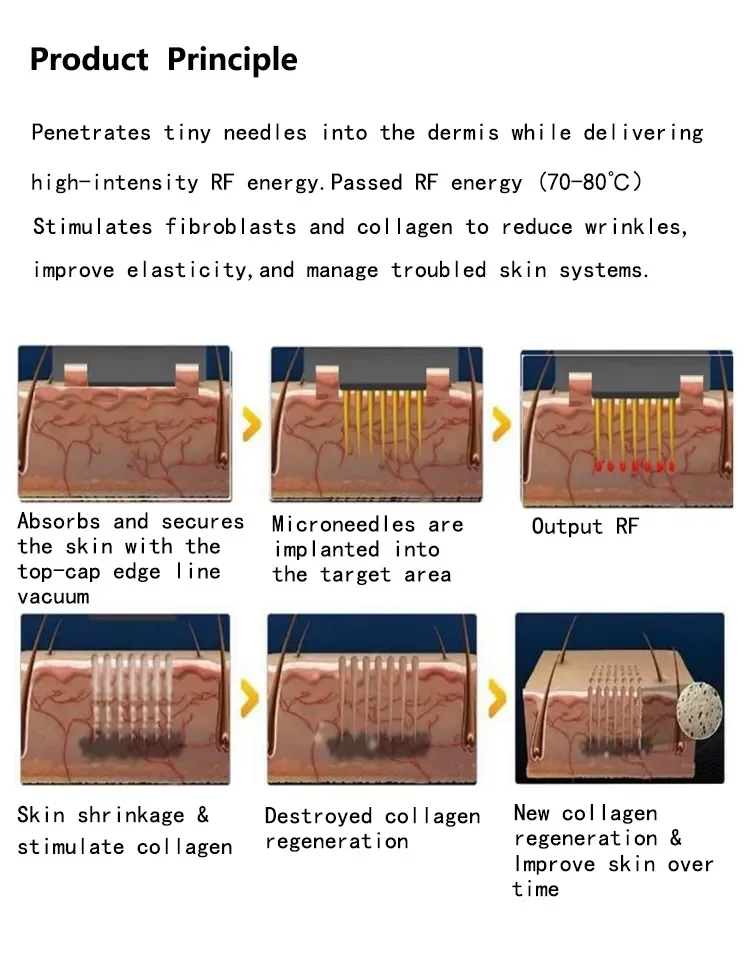 Product Principle

Penetrates tiny needles into the dermis while delivering high-intensity RF energy.Passed RF energy (70-80°C) Stimulates fibroblasts and collagen to reduce wrinkles, improve elasticity,and manage troubled skin systems.

Absorbs and secures the skin with the top-cap edge line vacuum

Microneedles are implanted into the target area

Output RF

Skin shrinkage & stimulate collagen

Destroyed collagen regeneration

New collagen regeneration & Improve skin over time