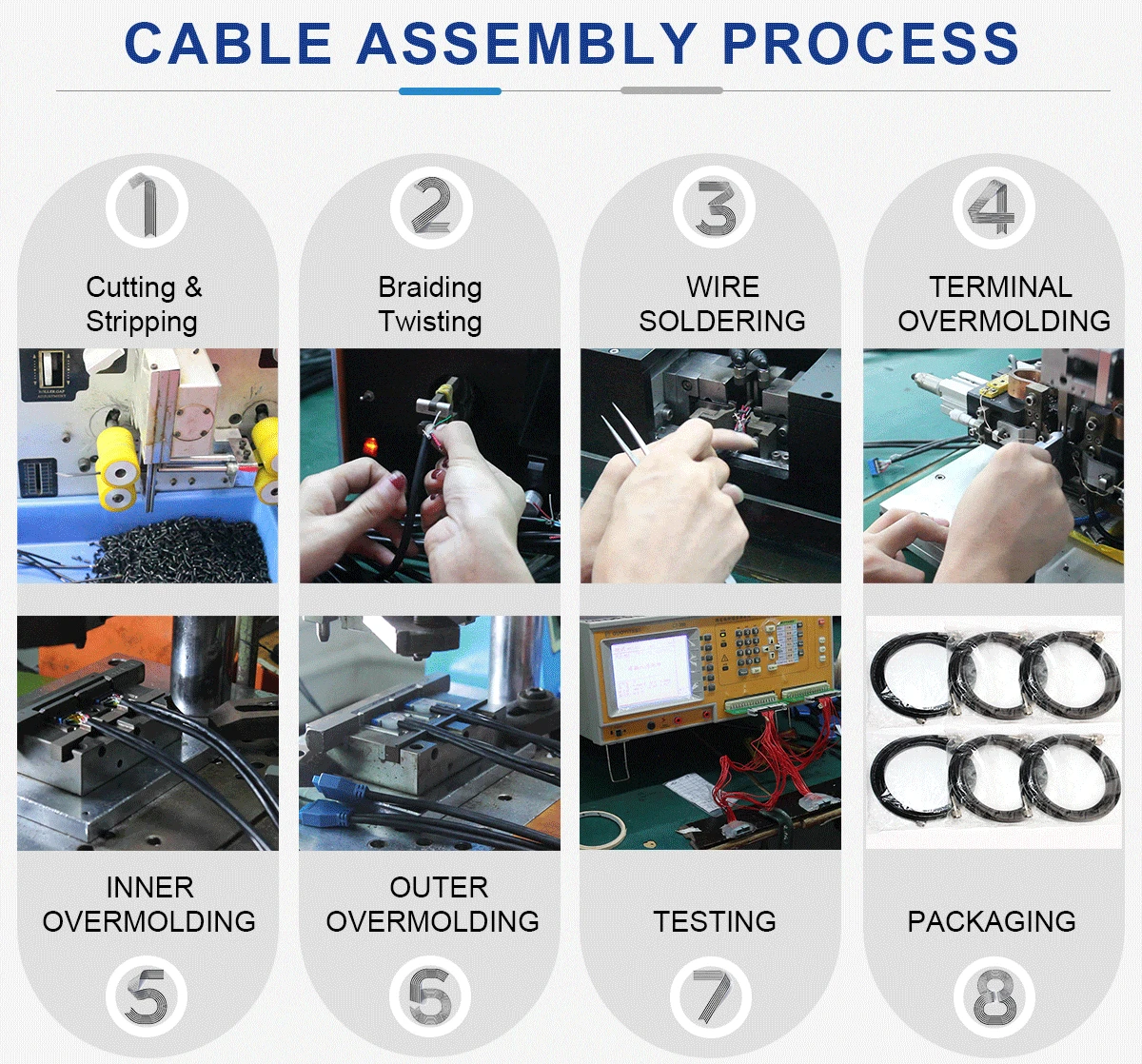 CABLE ASSEMBLY PROCESS

1
Cutting & Stripping

2
Braiding Twisting

3
WIRE SOLDERING

4
TERMINAL OVERMOLDING

INNER OVERMOLDING
5

OUTER OVERMOLDING
6

TESTING
7

PACKAGING
8