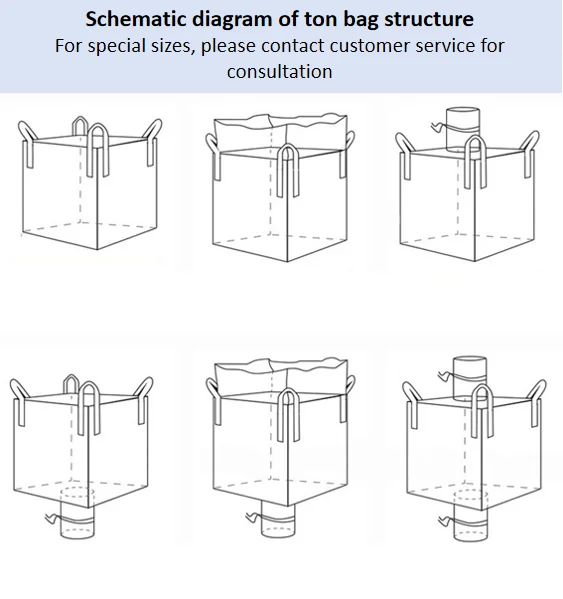 Schematic diagram of ton bag structure
For special sizes, please contact customer service for consultation