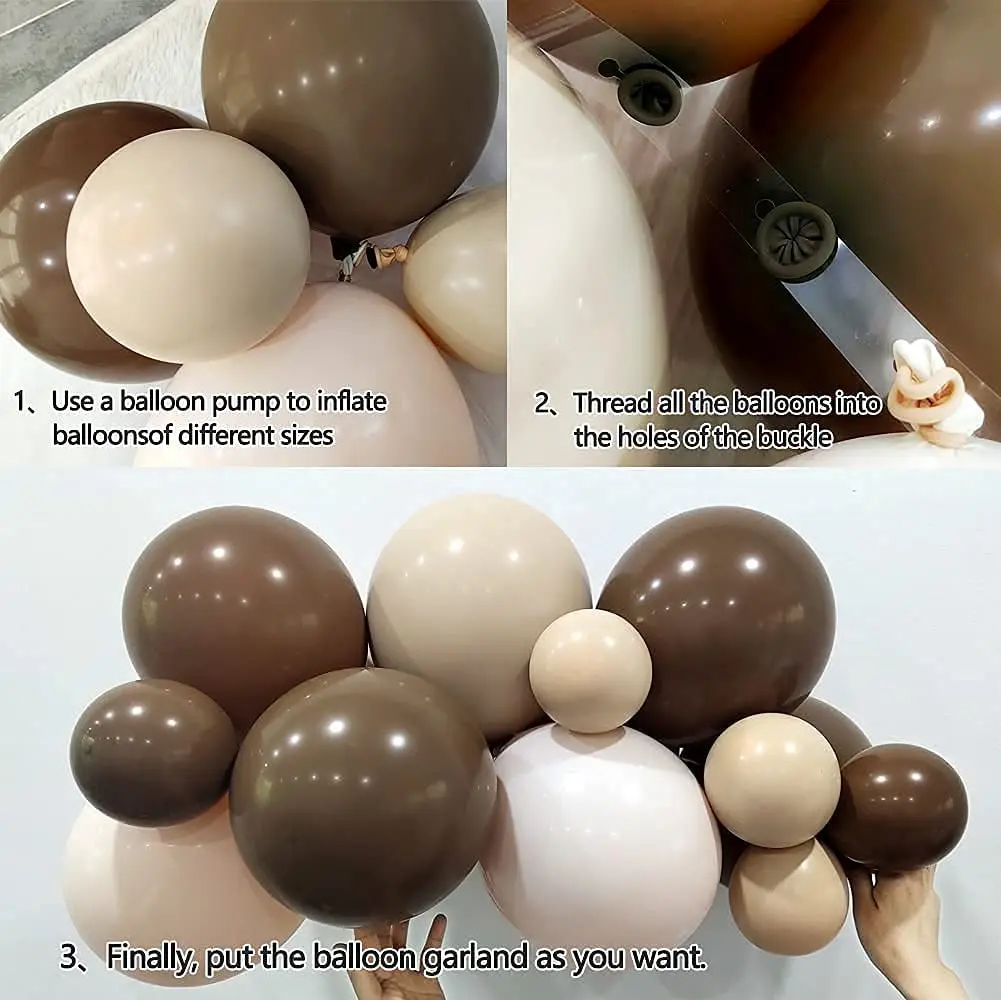 1、Use a balloon pump to inflate balloonsof different sizes

2、Thread all the balloons into the holes of the buckle

3、Finally, put the balloon garland as you want.