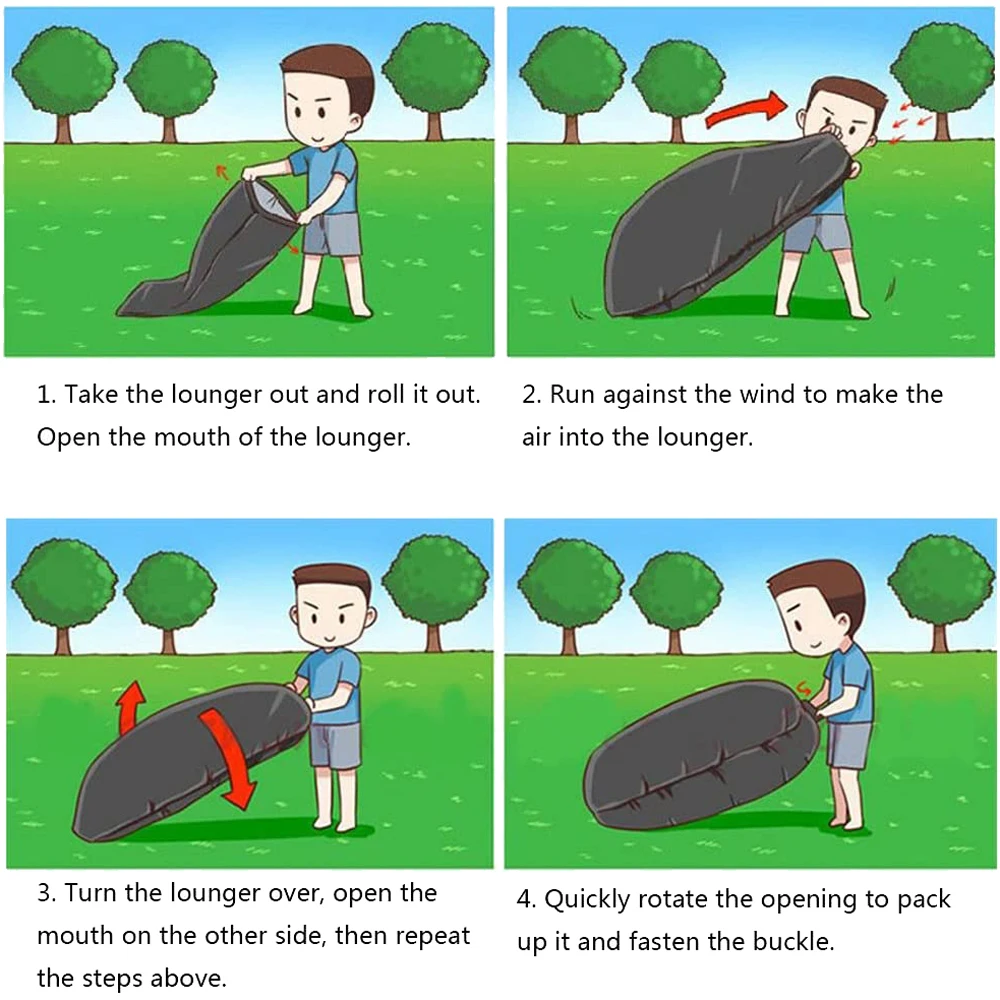 1. Take the lounger out and roll it out. Open the mouth of the lounger.

2. Run against the wind to make the air into the lounger.

3. Turn the lounger over, open the mouth on the other side, then repeat the steps above.

4. Quickly rotate the opening to pack up it and fasten the buckle.