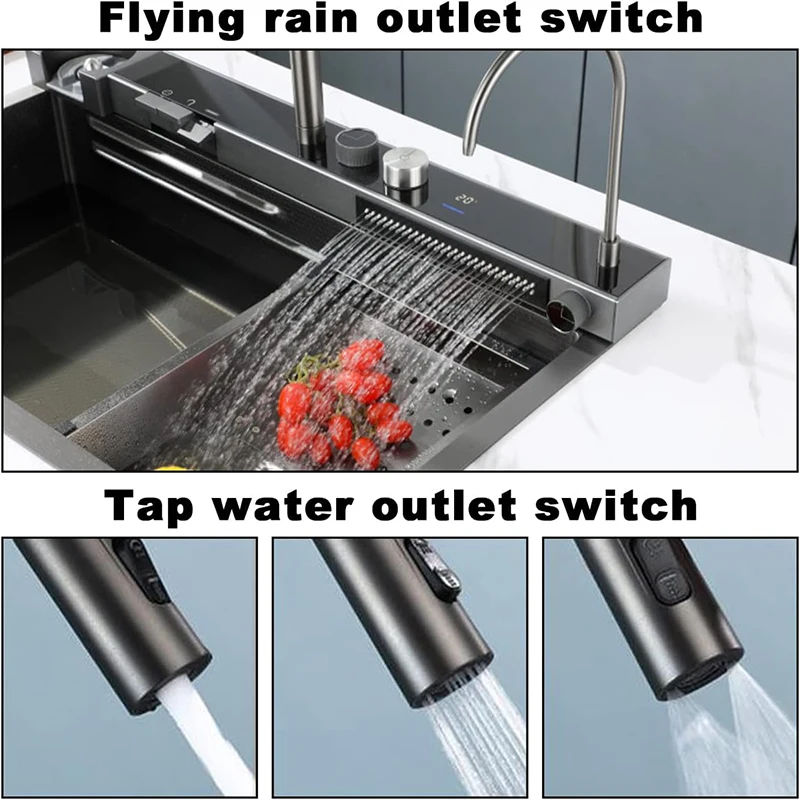 Flying rain outlet switch

20

Tap water outlet switch