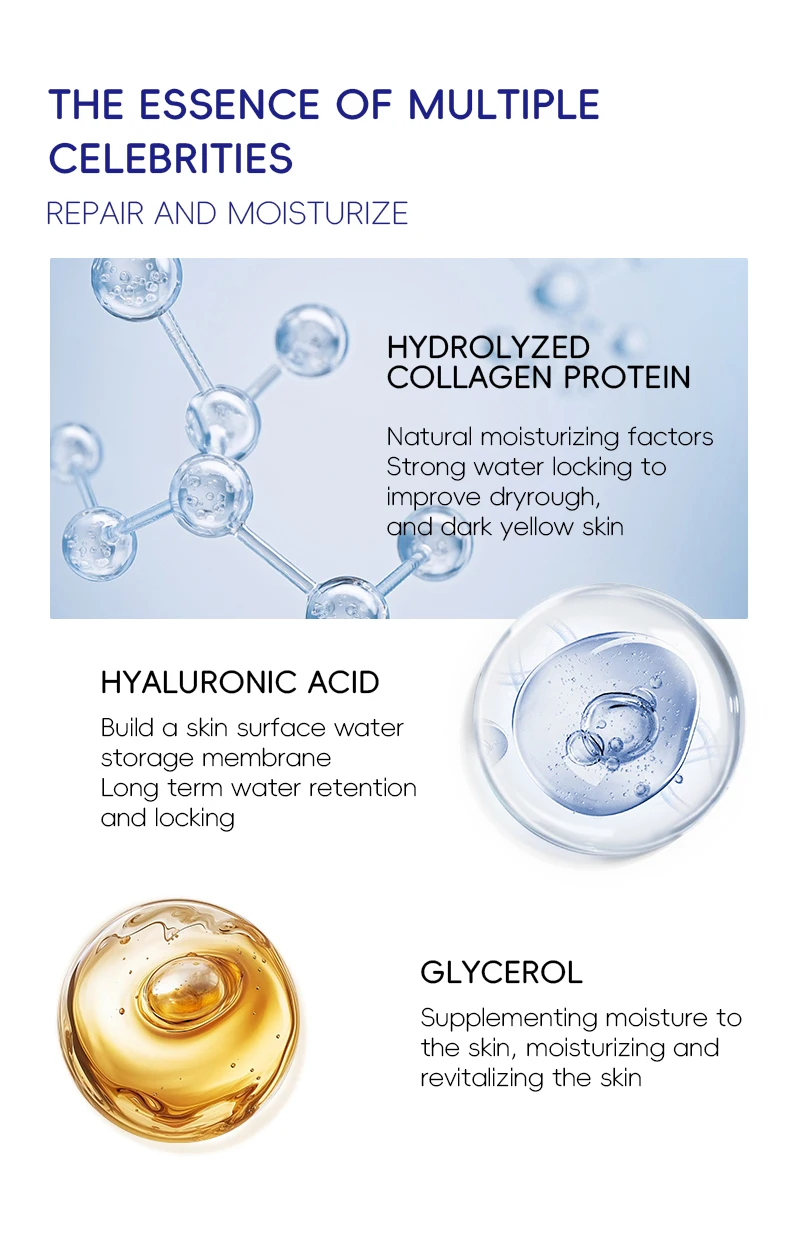 THE ESSENCE OF MULTIPLE CELEBRITIES

REPAIR AND MOISTURIZE

HYDROLYZED COLLAGEN PROTEIN

Natural moisturizing factors
Strong water locking to improve dryrough, and dark yellow skin

HYALURONIC ACID

Build a skin surface water storage membrane
Long term water retention and locking

GLYCEROL

Supplementing moisture to the skin, moisturizing and revitalizing the skin