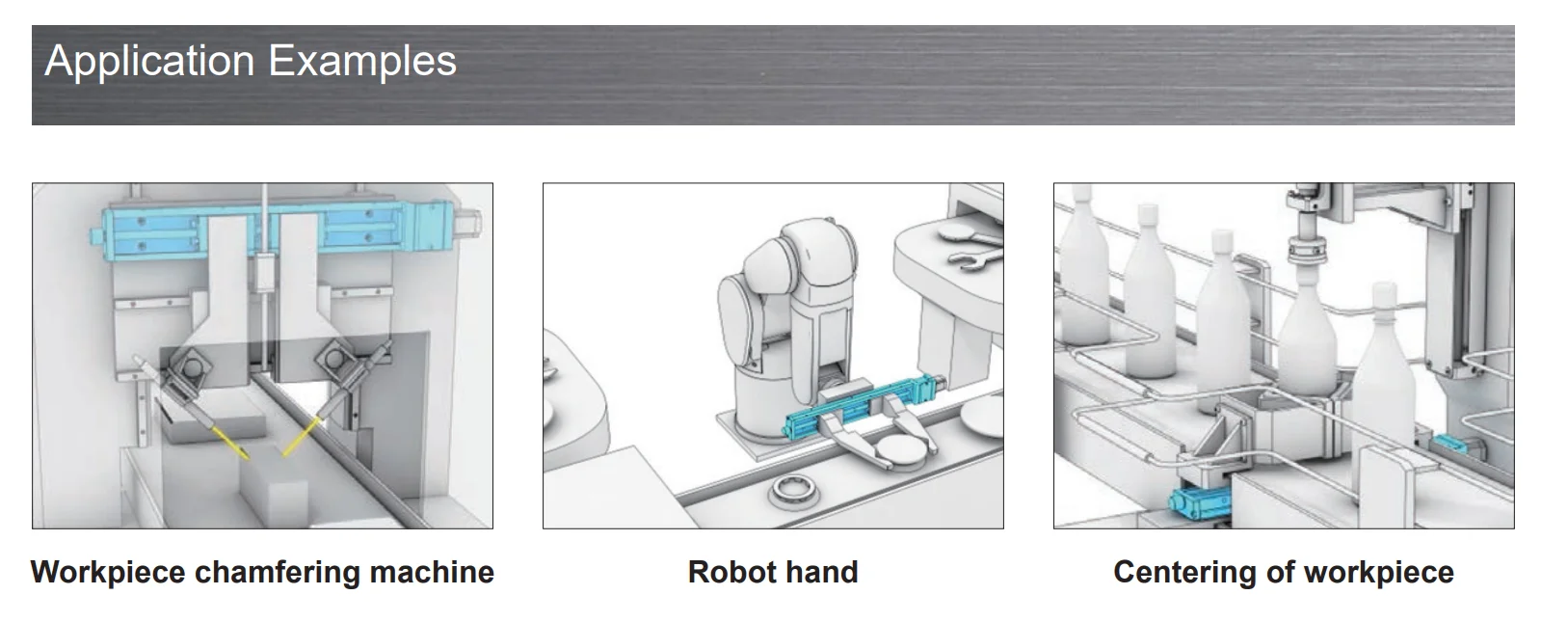 Application Examples

Workpiece chamfering machine

Robot hand

Centering of workpiece