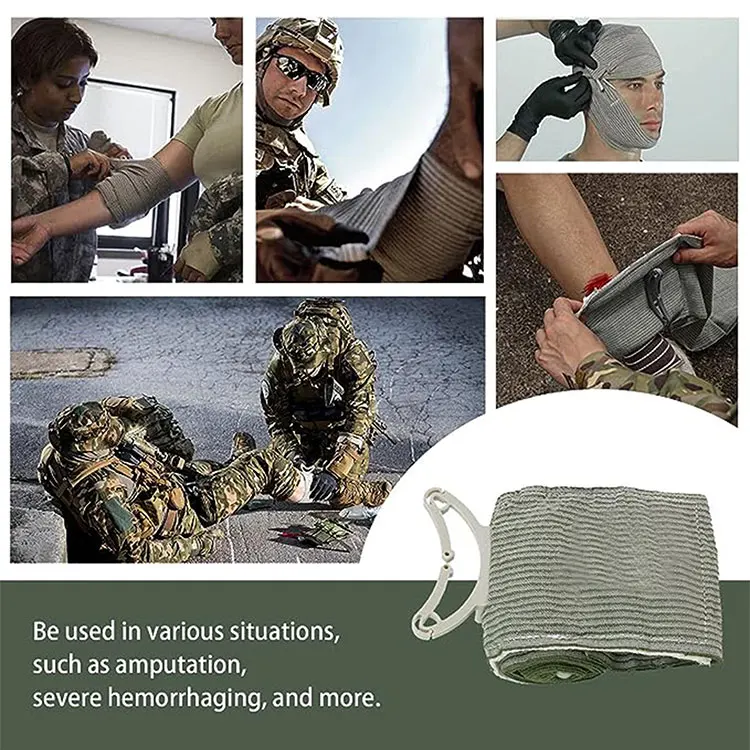 Be used in various situations,
such as amputation,
severe hemorrhaging, and more.