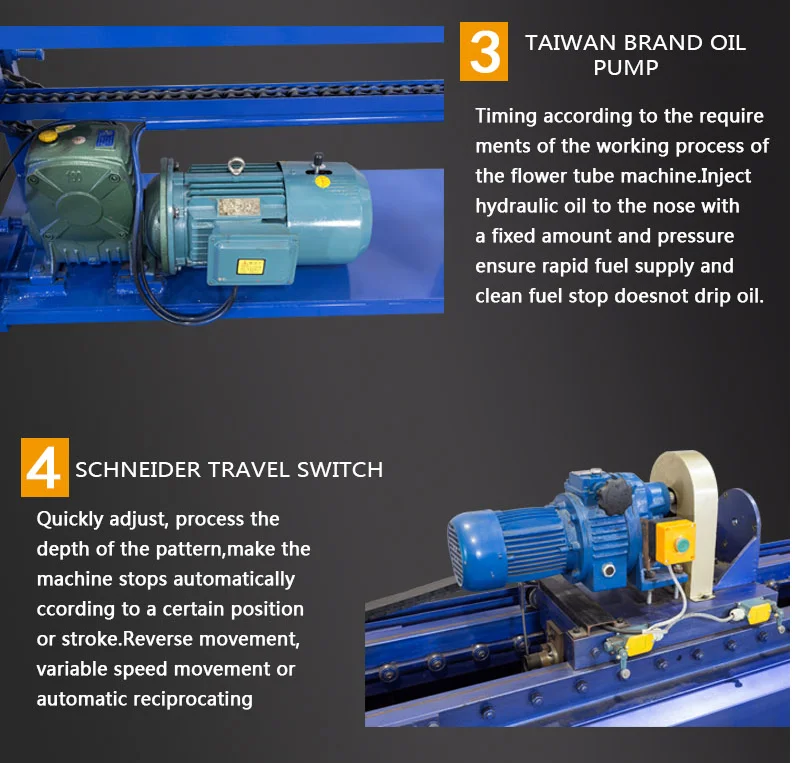 3 TAIWAN BRAND OIL PUMP

Timing according to the require ments of the working process of the flower tube machine.Inject hydraulic oil to the nose with a fixed amount and pressure ensure rapid fuel supply and clean fuel stop doesnot drip oil.

4 SCHNEIDER TRAVEL SWITCH

Quickly adjust, process the depth of the pattern,make the machine stops automatically ccording to a certain position or stroke.Reverse movement, variable speed movement or automatic reciprocating