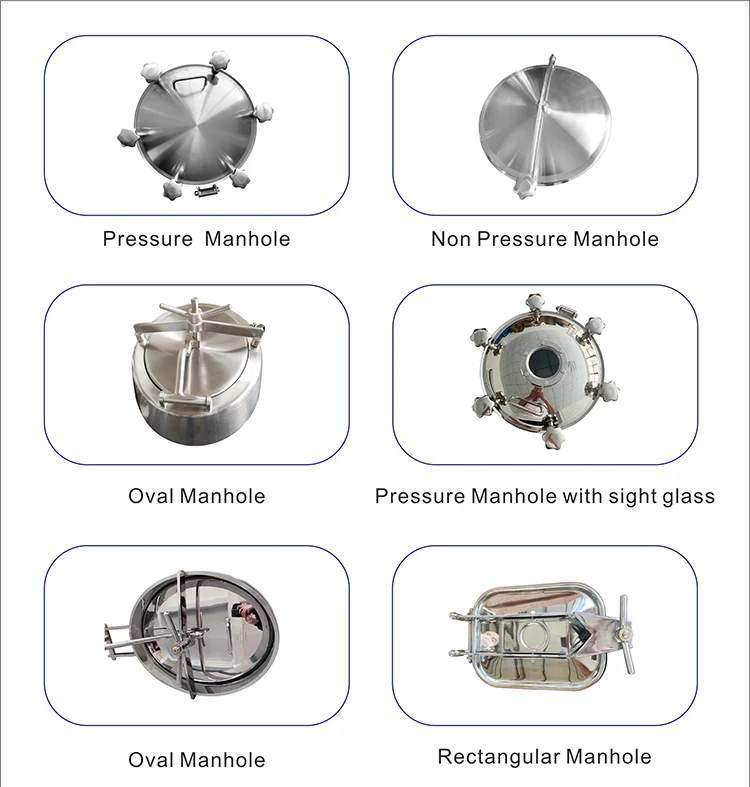 Pressure Manhole

Non Pressure Manhole

Oval Manhole

Pressure Manhole with sight glass

Oval Manhole

Rectangular Manhole