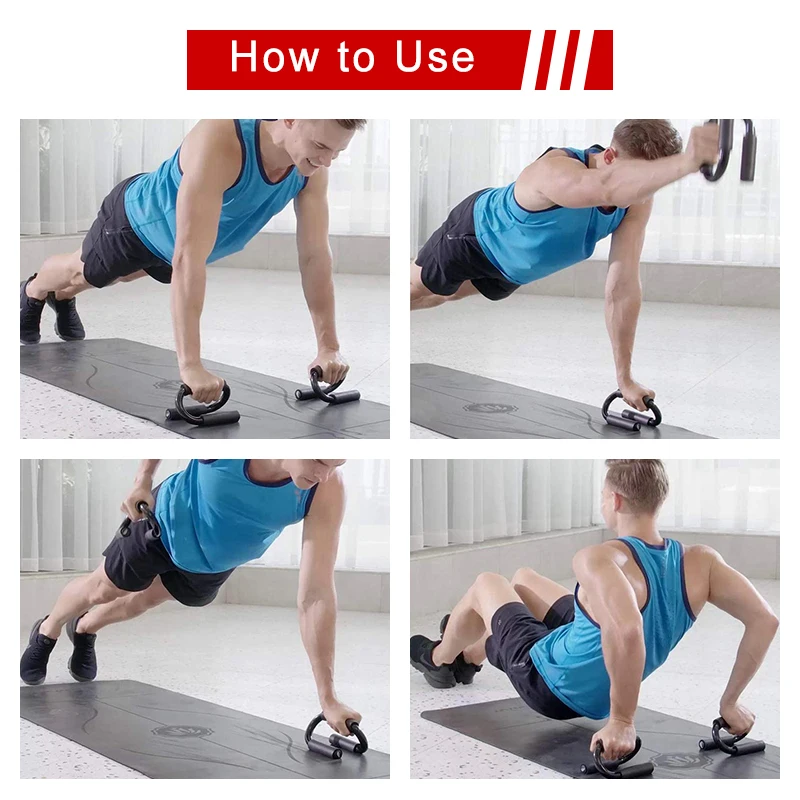 How to Use