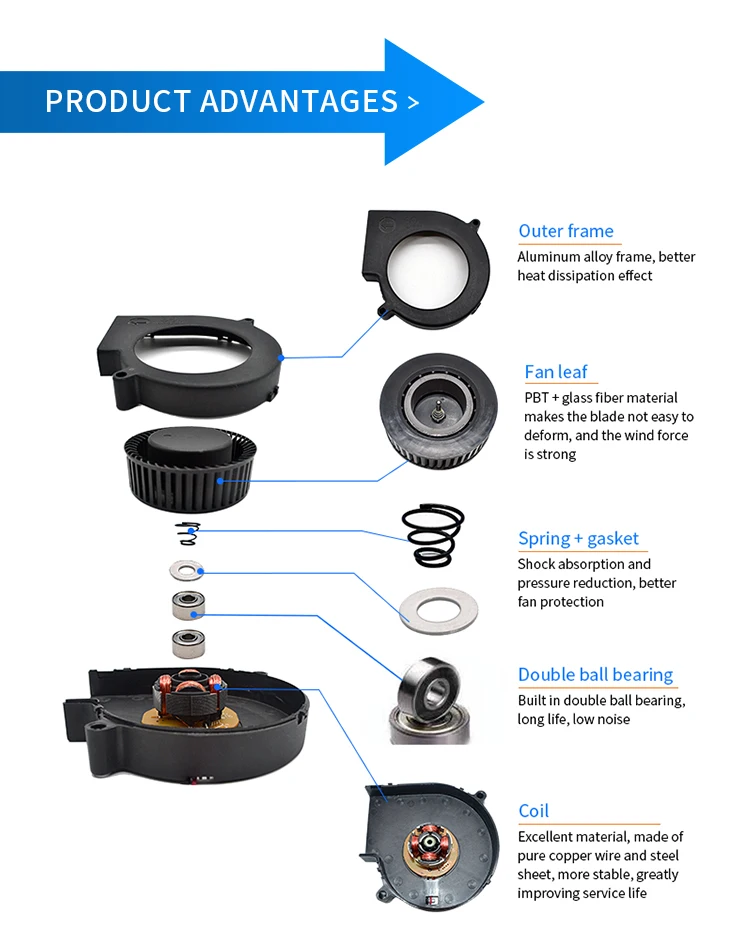 PRODUCT ADVANTAGES >

Outer frame
Aluminum alloy frame, better heat dissipation effect

Fan leaf
PBT + glass fiber material makes the blade not easy to deform, and the wind force is strong

Spring + gasket
Shock absorption and pressure reduction, better fan protection

Double ball bearing
Built in double ball bearing, long life, low noise

Coil
Excellent material, made of pure copper wire and steel sheet, more stable, greatly improving service life