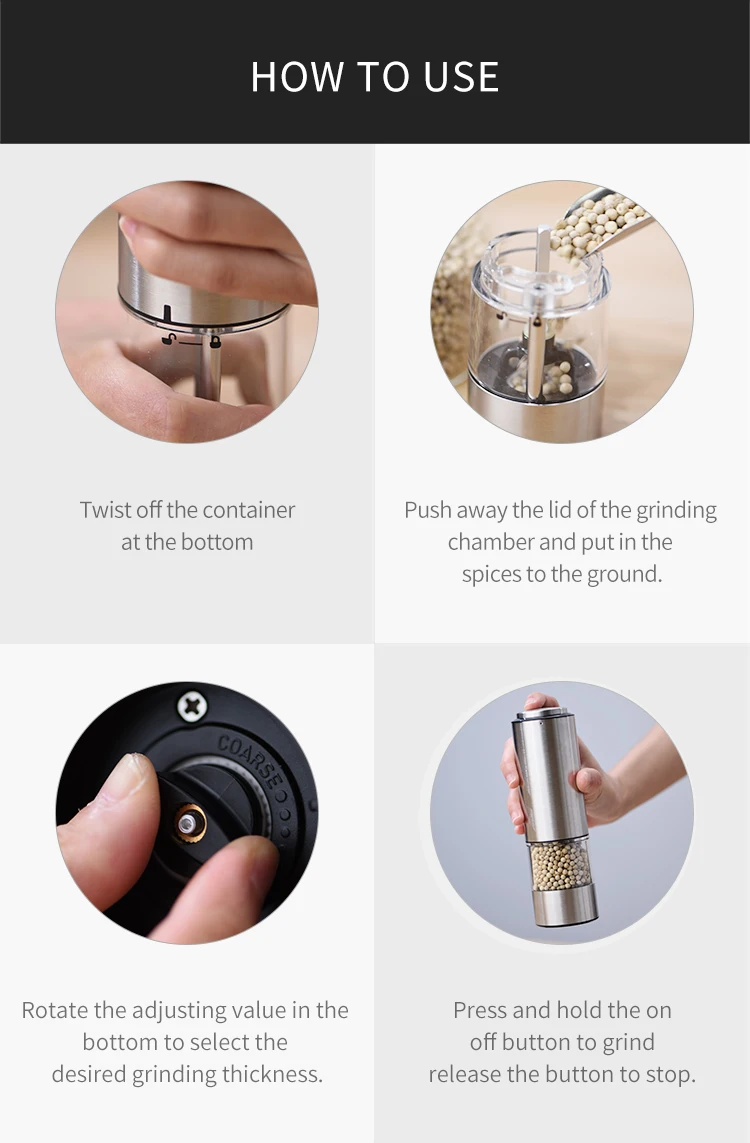 HOW TO USE

Twist off the container at the bottom

Push away the lid of the grinding chamber and put in the spices to the ground.

COARSE

Rotate the adjusting value in the bottom to select the desired grinding thickness.

Press and hold the on off button to grind release the button to stop.