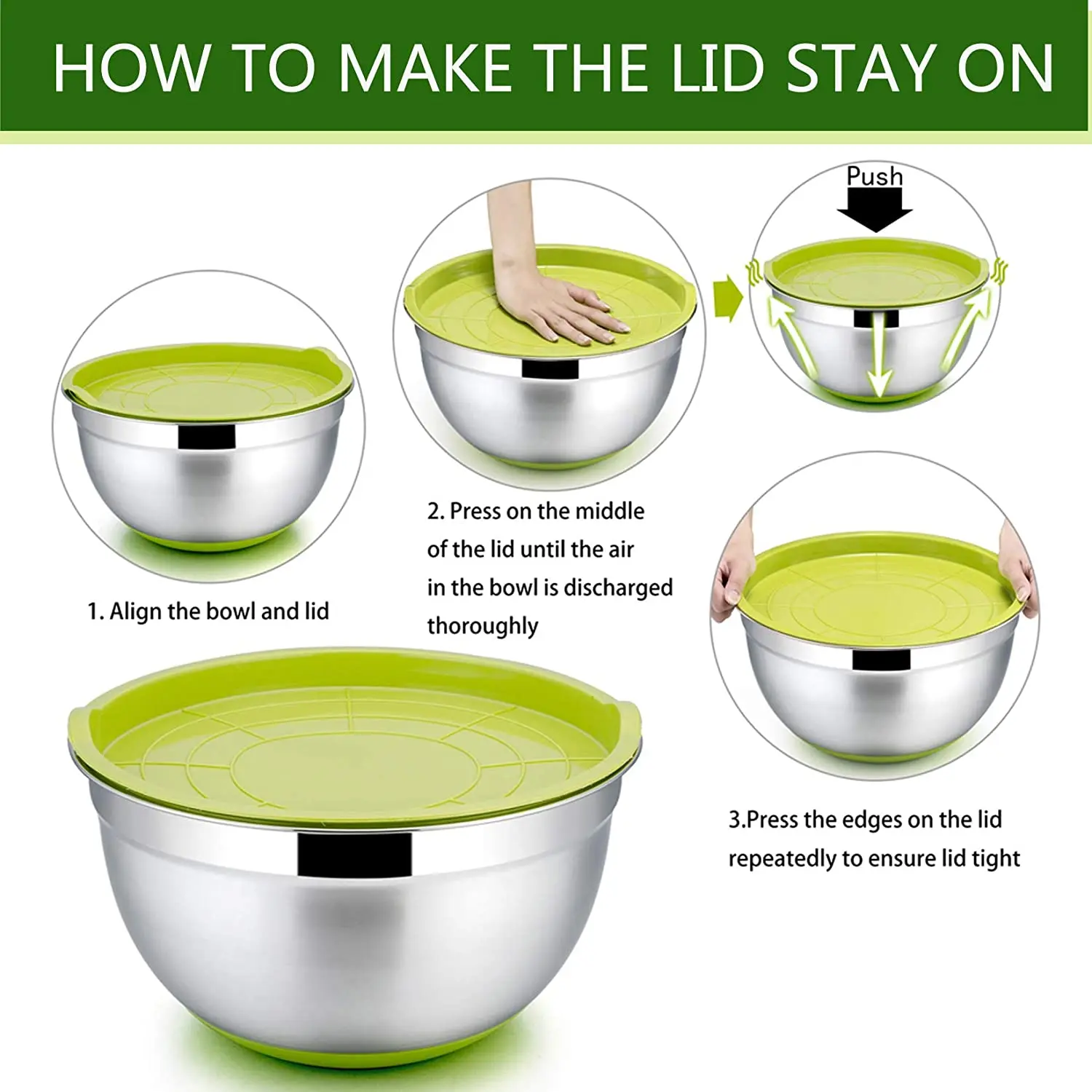 HOW TO MAKE THE LID STAY ON

Push

1. Align the bowl and lid

2. Press on the middle of the lid until the air in the bowl is discharged thoroughly

3.Press the edges on the lid repeatedly to ensure lid tight