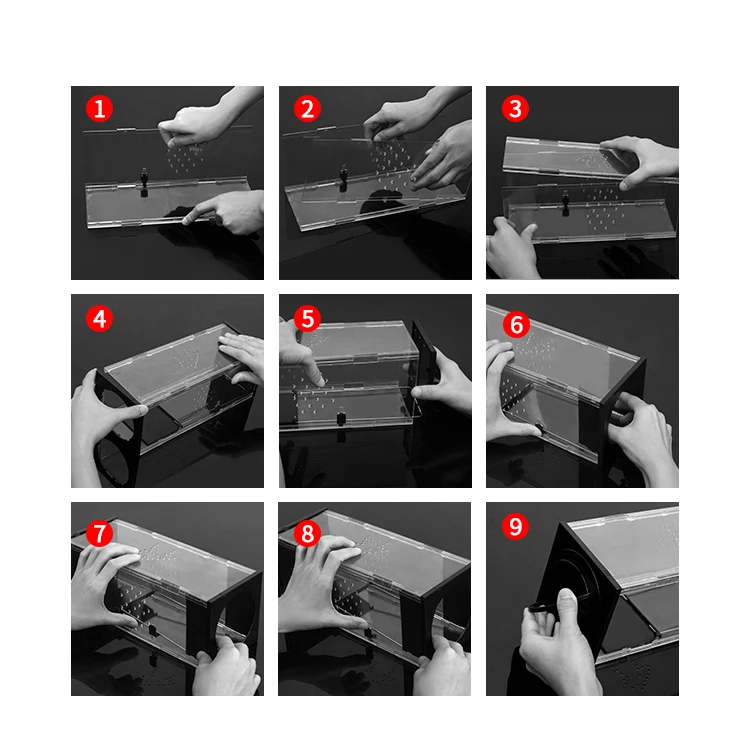 1

2

3

4

5

6

7

8

9