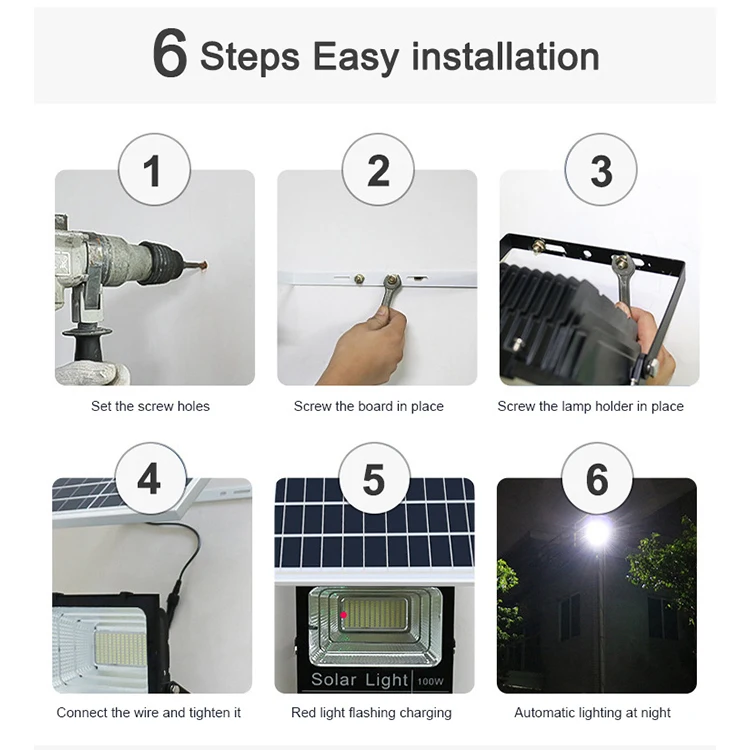 6 Steps Easy installation

1

Set the screw holes

2

Screw the board in place

3

Screw the lamp holder in place

4

Connect the wire and tighten it

5

Solar Light 100W

Red light flashing charging

6

Automatic lighting at night