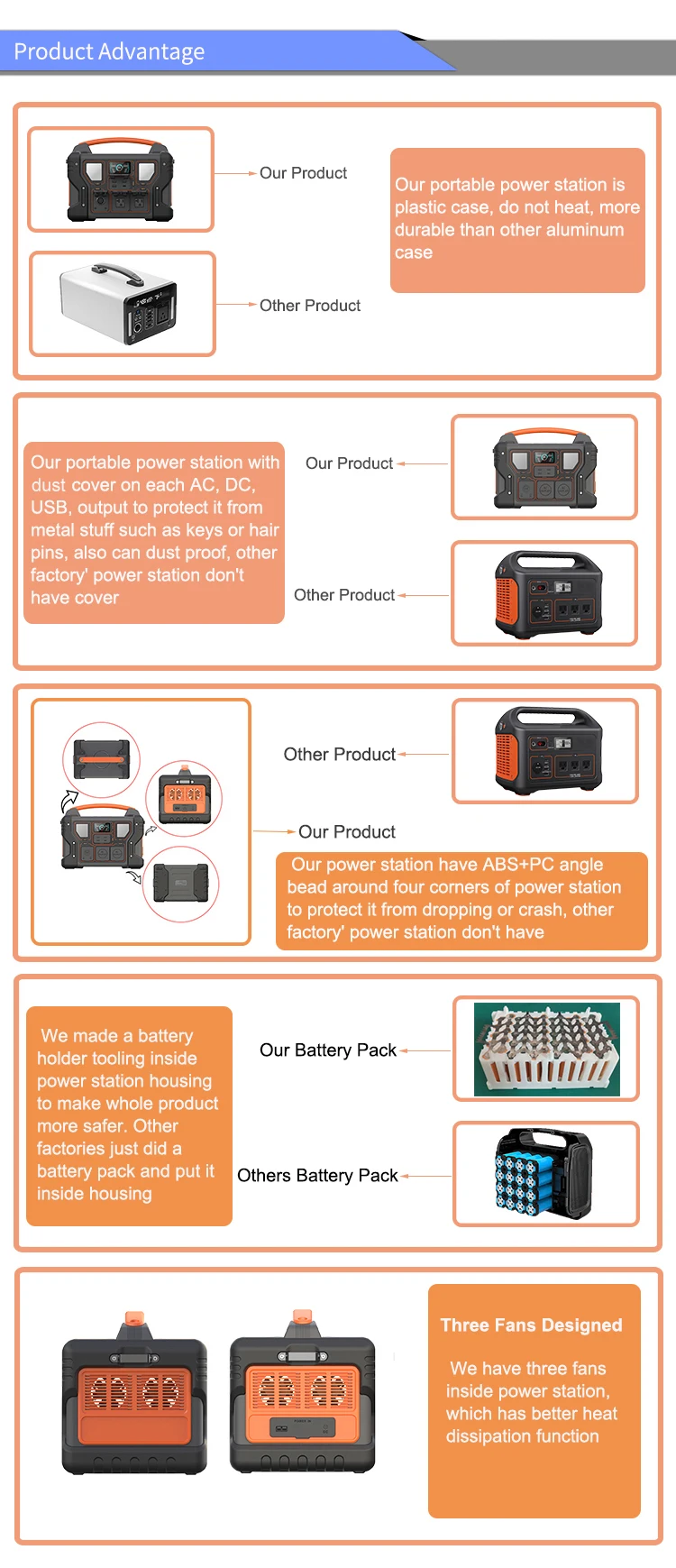 Product Advantage

Our Product

Other Product

Our portable power station is plastic case, do not heat, more durable than other aluminum case

Our portable power station with dust cover on each AC, DC, USB, output to protect it from metal stuff such as keys or hair pins, also can dust proof, other factory' power station don't have cover

Our Product

Other Product

Other Product

Our Product

Our power station have ABS+PC angle bead around four corners of power station to protect it from dropping or crash, other factory' power station don't have

We made a battery holder tooling inside power station housing to make whole product more safer. Other factories just did a battery pack and put it inside housing

Our Battery Pack

Others Battery Pack

Three Fans Designed

We have three fans inside power station, which has better heat dissipation function